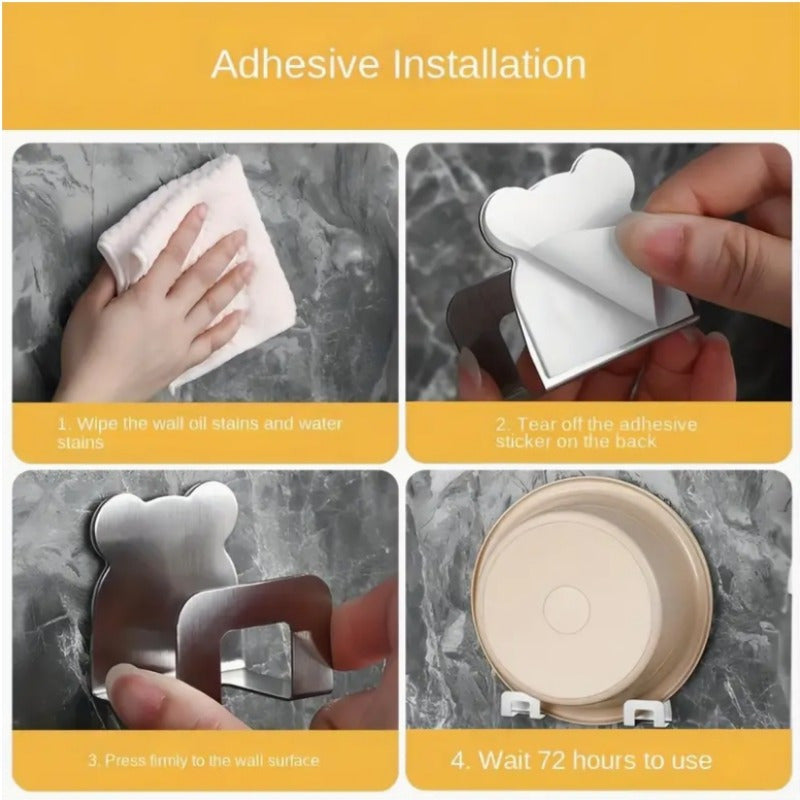 Adhesive Installation

1. Wipe the wall oil stains and water stains

2. Tear off the adhesive sticker on the back

3. Press firmly to the wall surface

4. Wait 72 hours to use