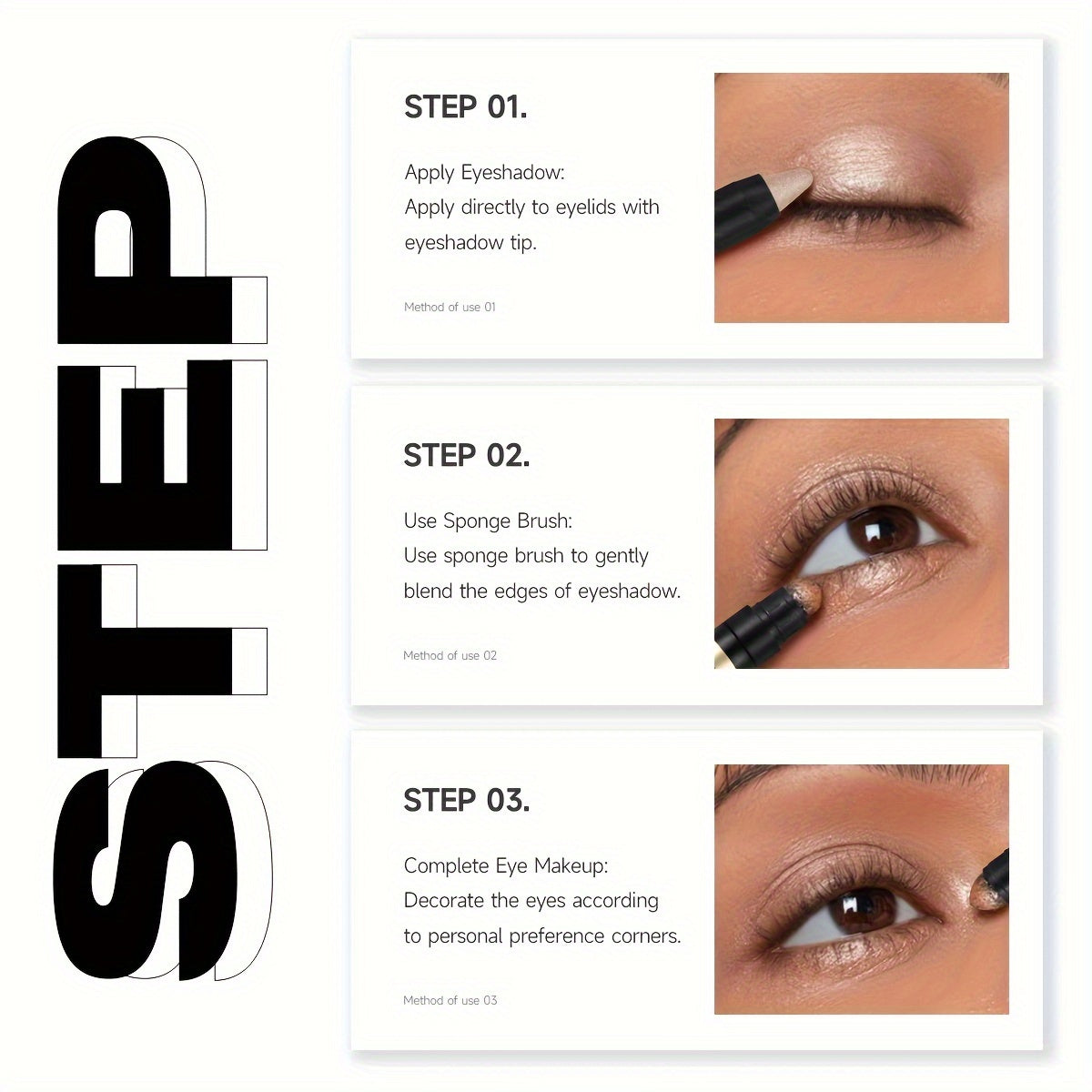 STEP

STEP 01.

Apply Eyeshadow:
Apply directly to eyelids with eyeshadow tip.

Method of use 01

STEP 02.

Use Sponge Brush:
Use sponge brush to gently blend the edges of eyeshadow.

Method of use 02

STEP 03.

Complete Eye Makeup:
Decorate the eyes according to personal preference corners.

Method of use 03