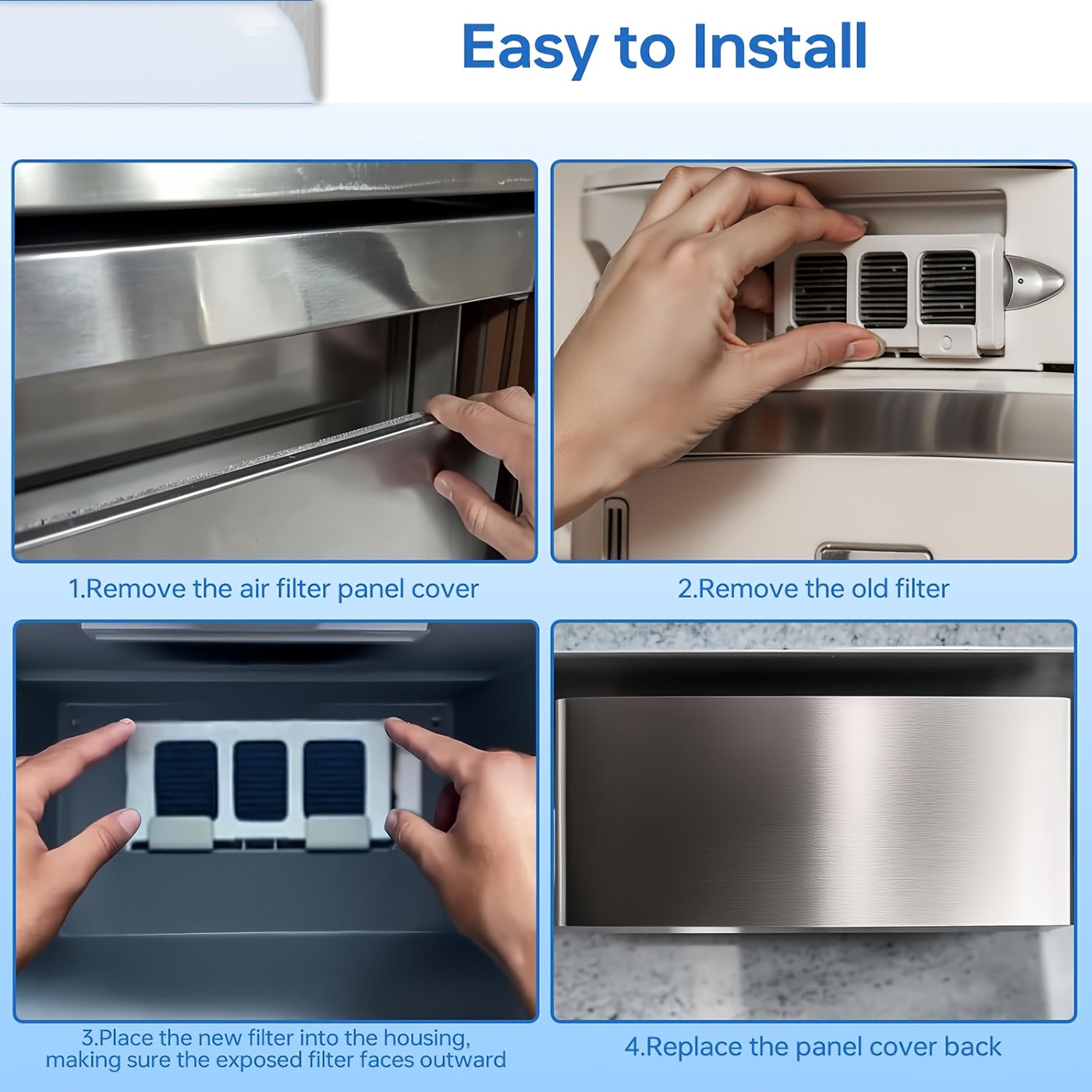 Easy to Install

1.Remove the air filter panel cover

2.Remove the old filter

3.Place the new filter into the housing, making sure the exposed filter faces outward

4.Replace the panel cover back