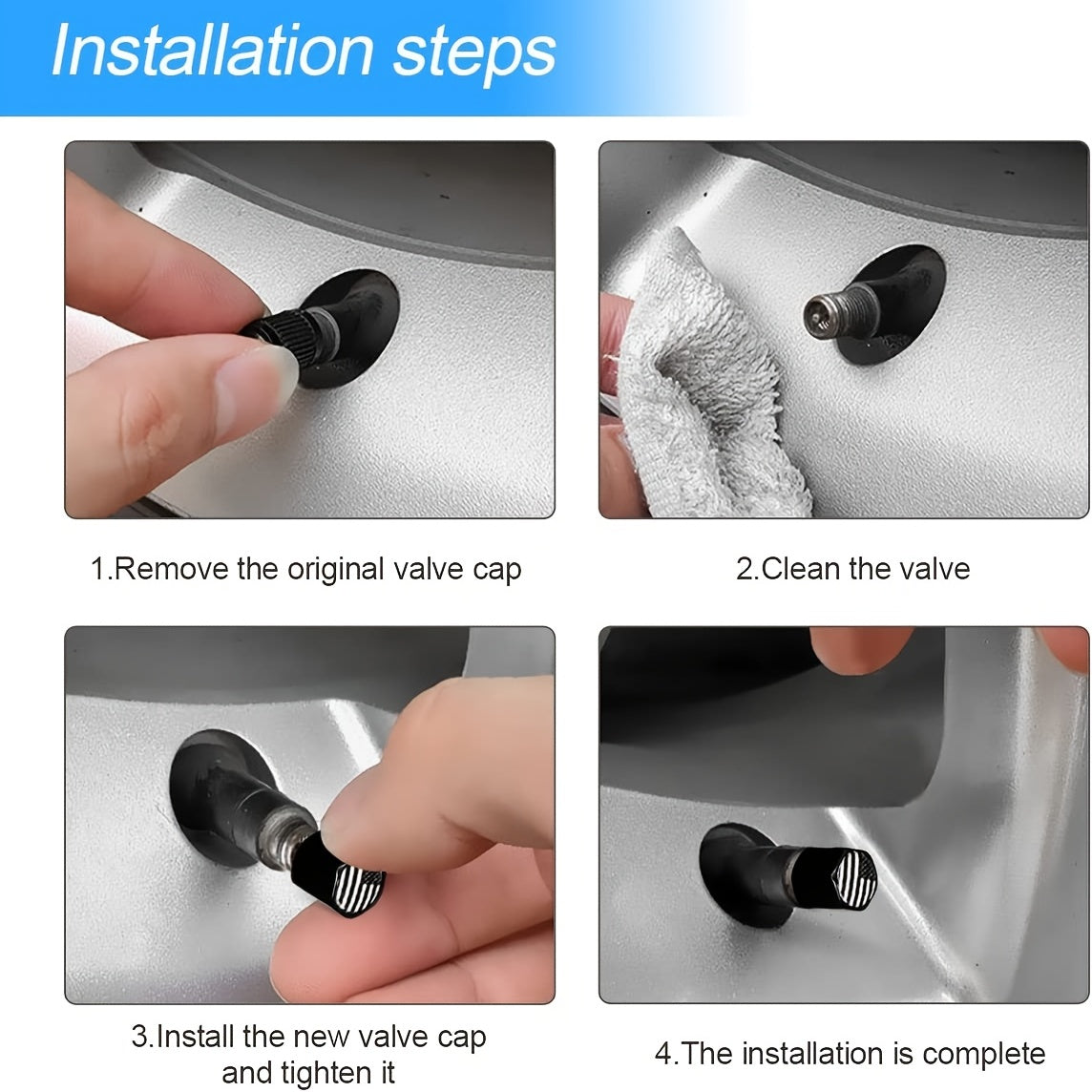 Installation steps

1.Remove the original valve cap

2.Clean the valve

3.Install the new valve cap and tighten it

4.The installation is complete