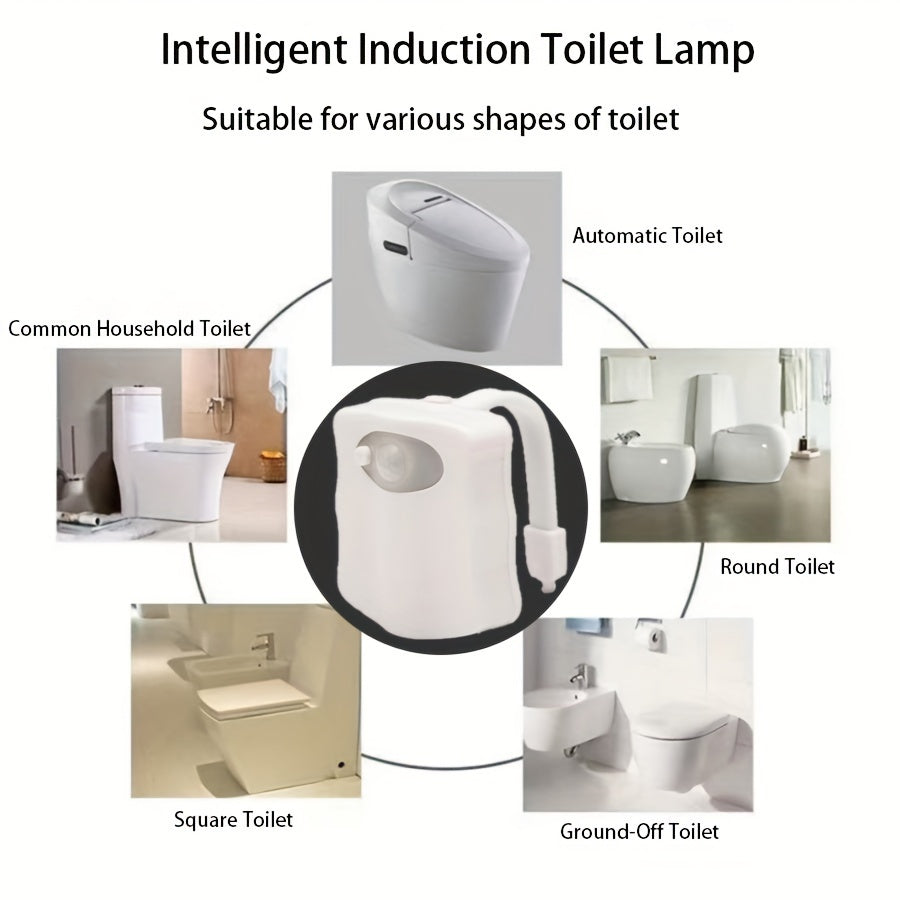 Intelligent Induction Toilet Lamp

Suitable for various shapes of toilet

Automatic Toilet

Common Household Toilet

Round Toilet

Square Toilet

Ground-Off Toilet