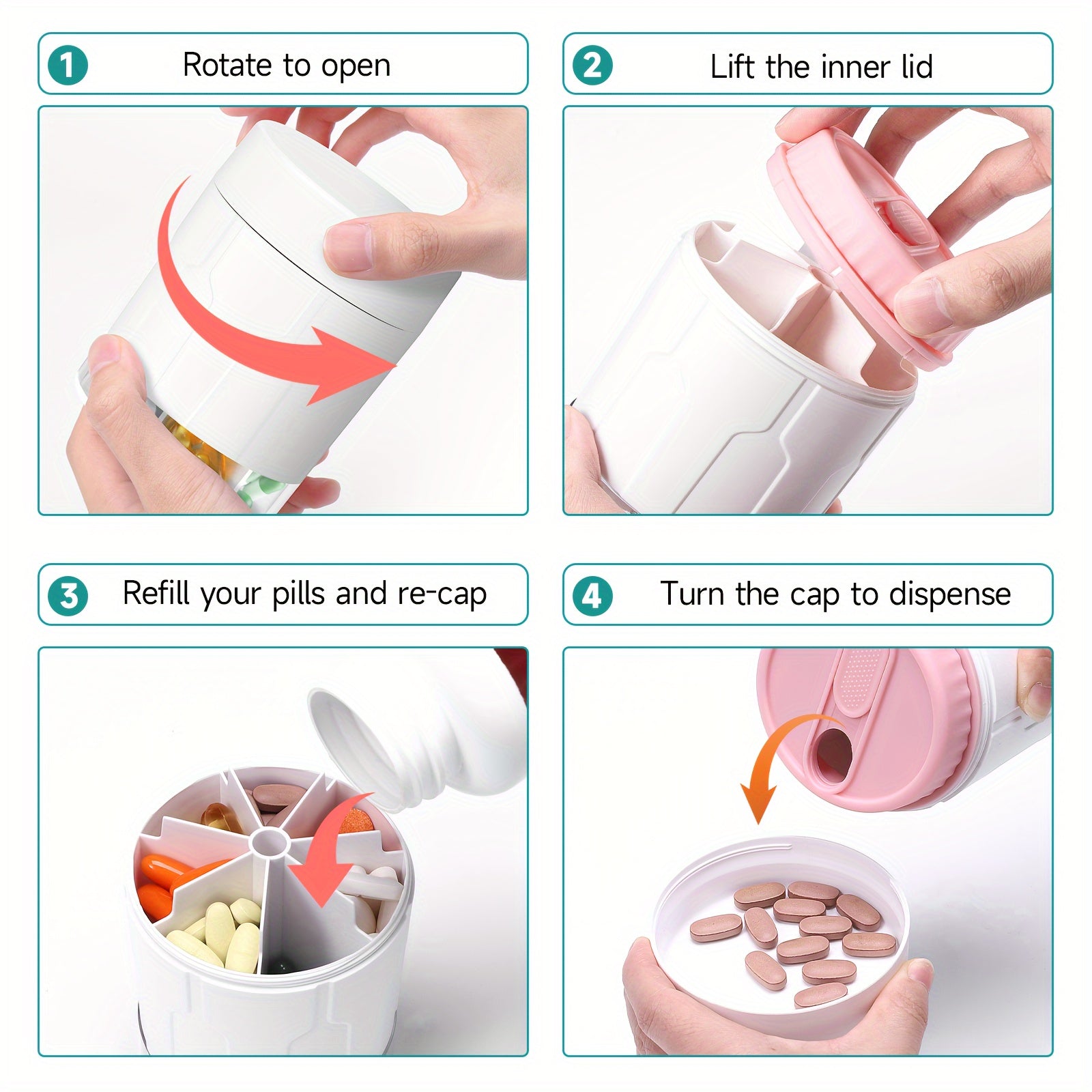 1 Rotate to open

2 Lift the inner lid

3 Refill your pills and re-cap

4 Turn the cap to dispense