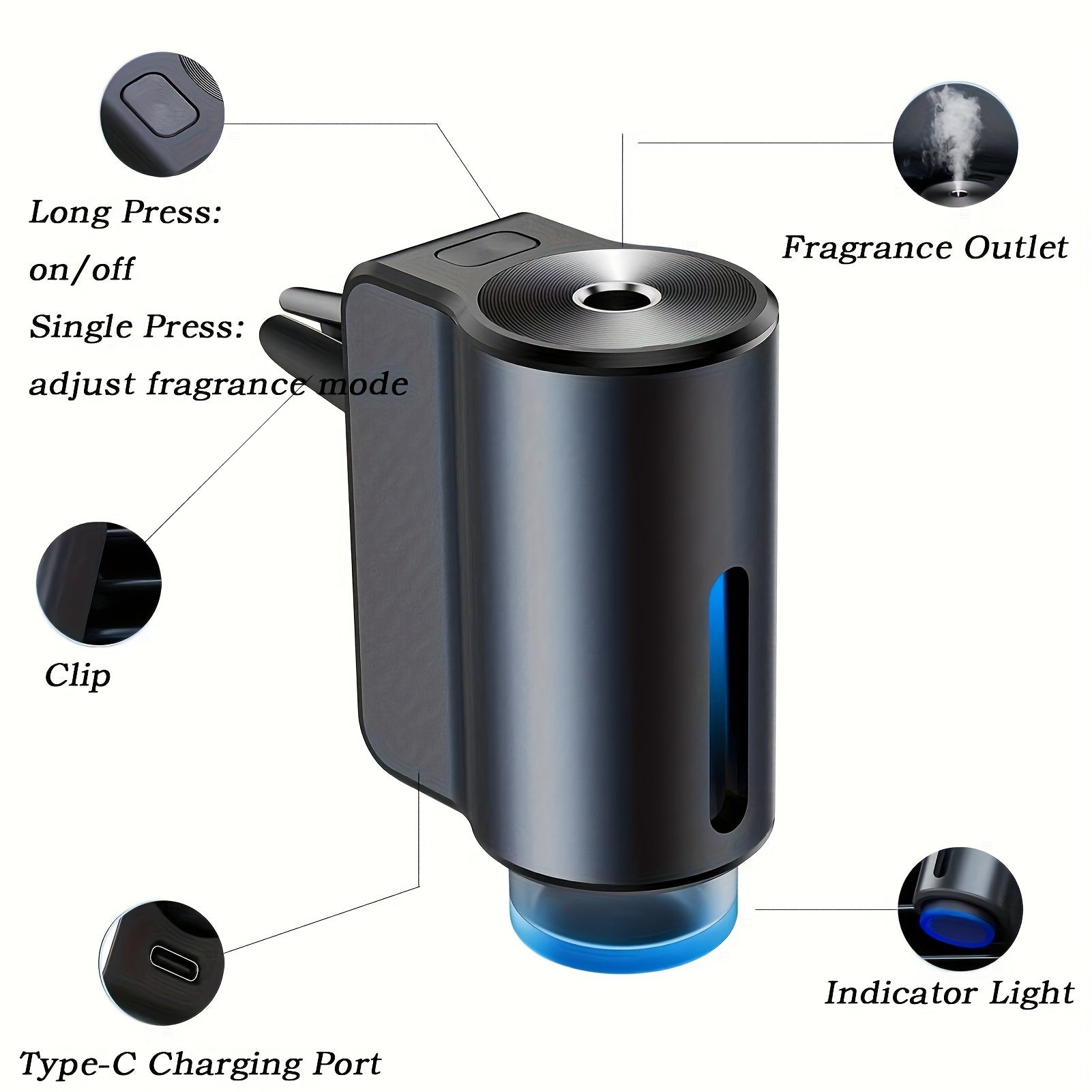 Long Press:
on/off
Single Press:
adjust fragrance mode

Fragrance Outlet

Clip

Indicator Light

Type-C Charging Port