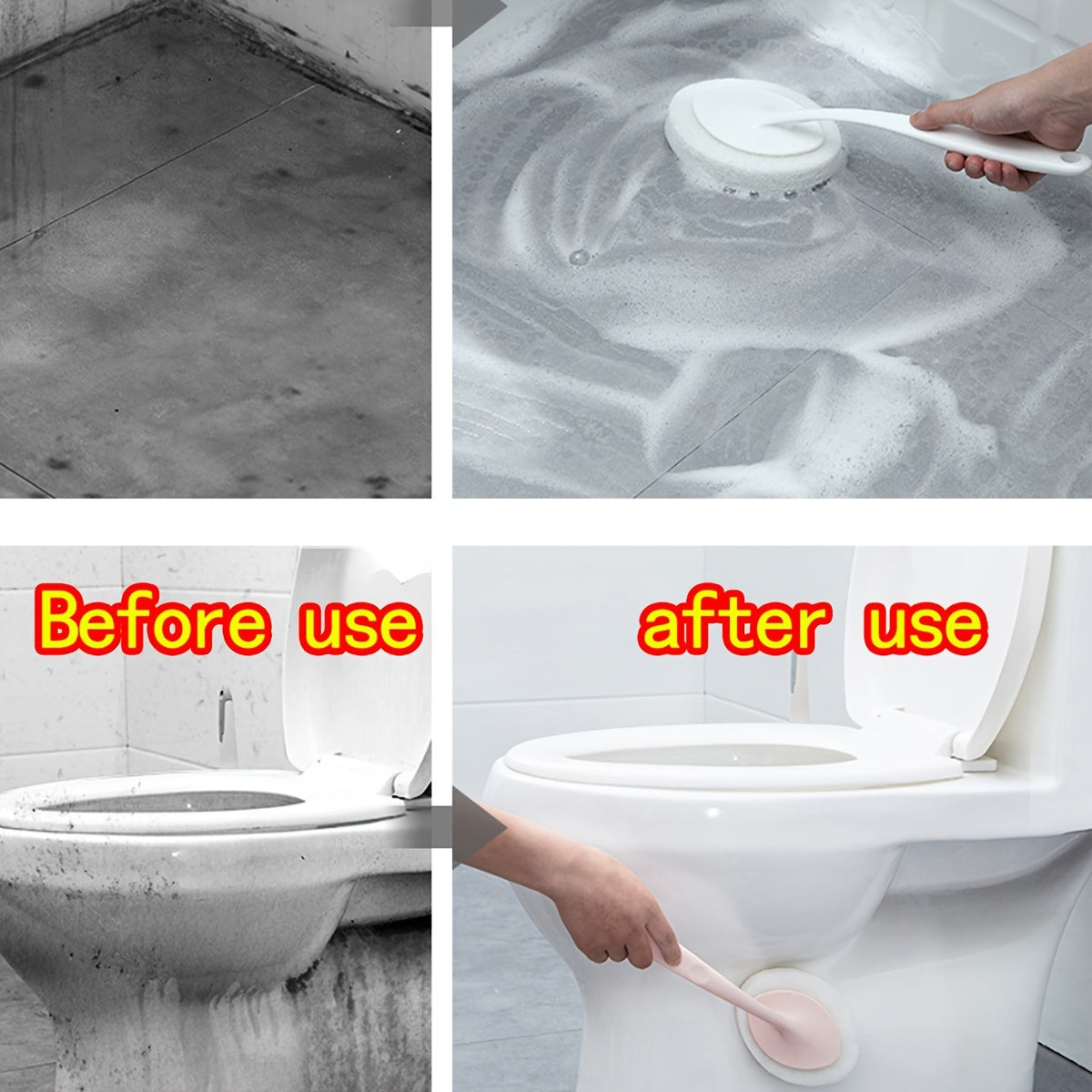 Before use

after use