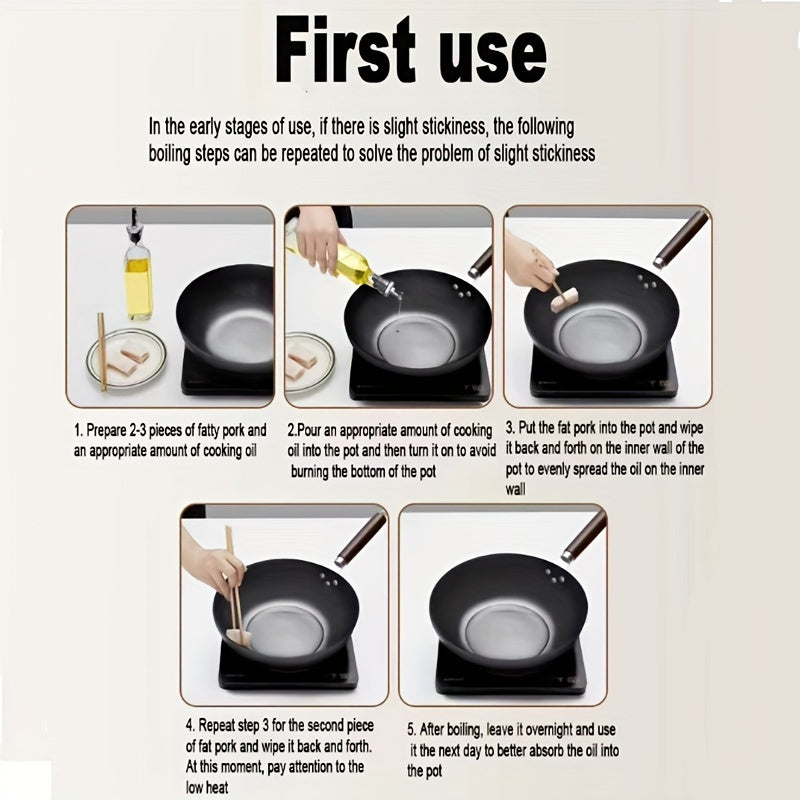 First use

In the early stages of use, if there is slight stickiness, the following boiling steps can be repeated to solve the problem of slight stickiness

1. Prepare 2-3 pieces of fatty pork and an appropriate amount of cooking oil

2.Pour an appropriate amount of cooking oil into the pot and then turn it on to avoid burning the bottom of the pot

3. Put the fat pork into the pot and wipe it back and forth on the inner wall of the pot to evenly spread the oil on the inner wall

4. Repeat step 3 for the second piece of fat pork and wipe it back and forth. At this moment, pay attention to the low heat

5. After boiling, leave it overnight and use it the next day to better absorb the oil into the pot