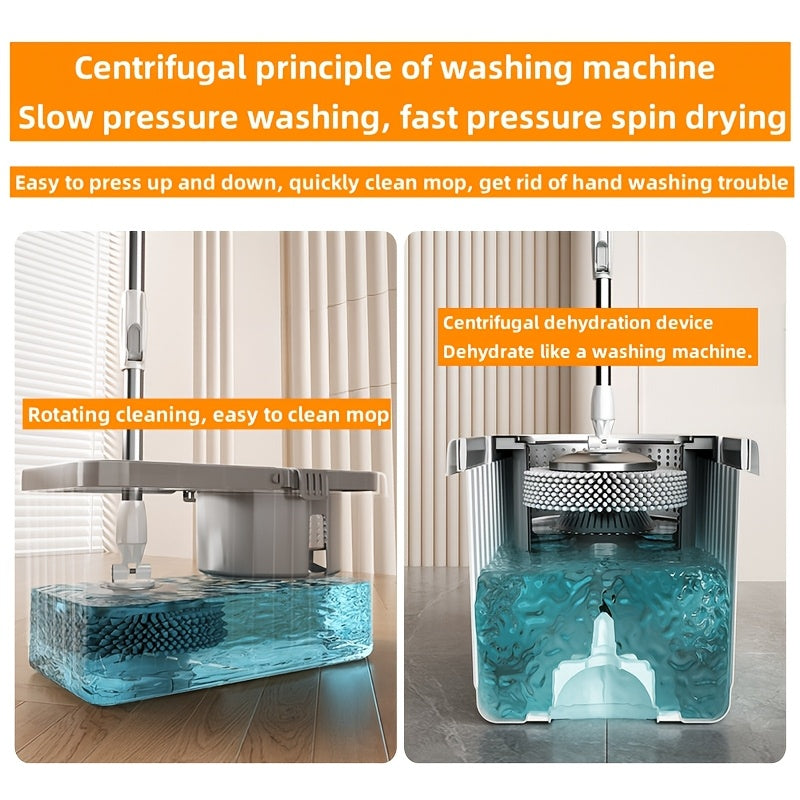 Centrifugal principle of washing machine
Slow pressure washing, fast pressure spin drying

Easy to press up and down, quickly clean mop, get rid of hand washing trouble

Rotating cleaning, easy to clean mop

Centrifugal dehydration device
Dehydrate like a washing machine.