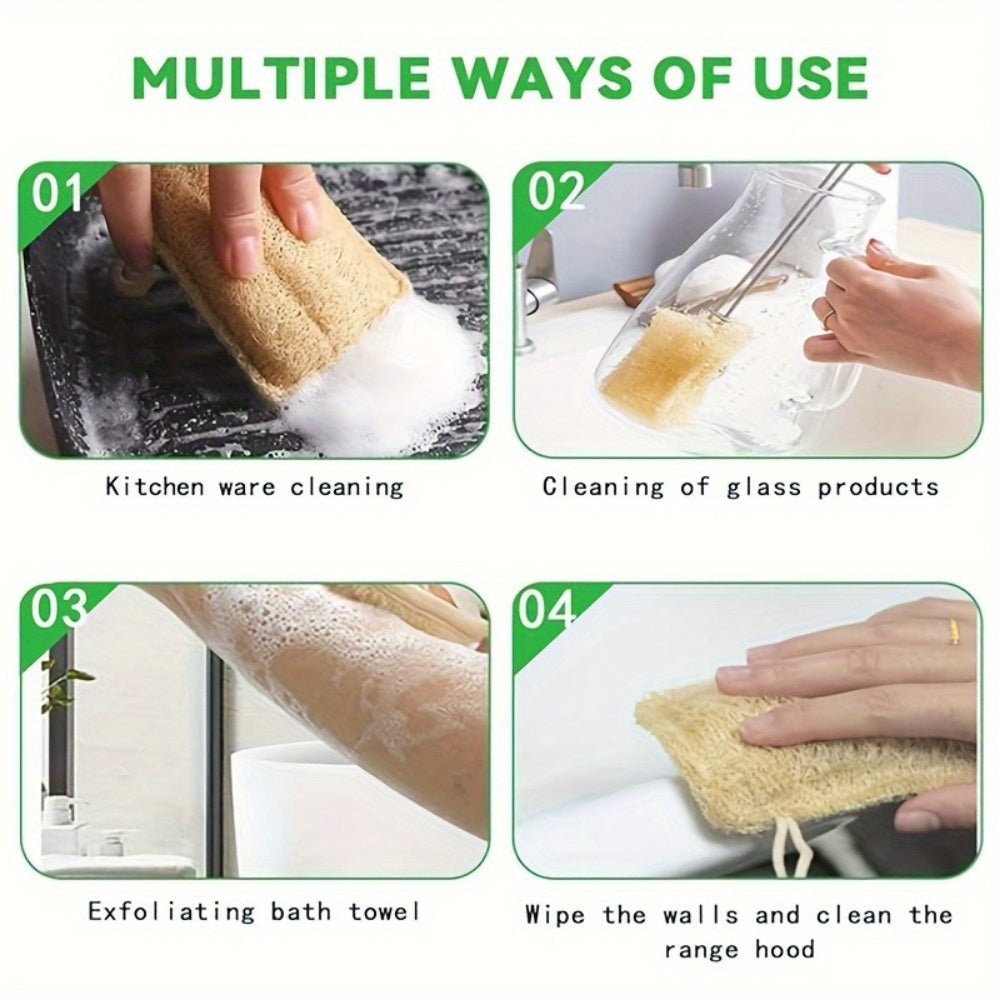 MULTIPLE WAYS OF USE

01

Kitchen ware cleaning

02

Cleaning of glass products

03

Exfoliating bath towel

04

Wipe the walls and clean the range hood