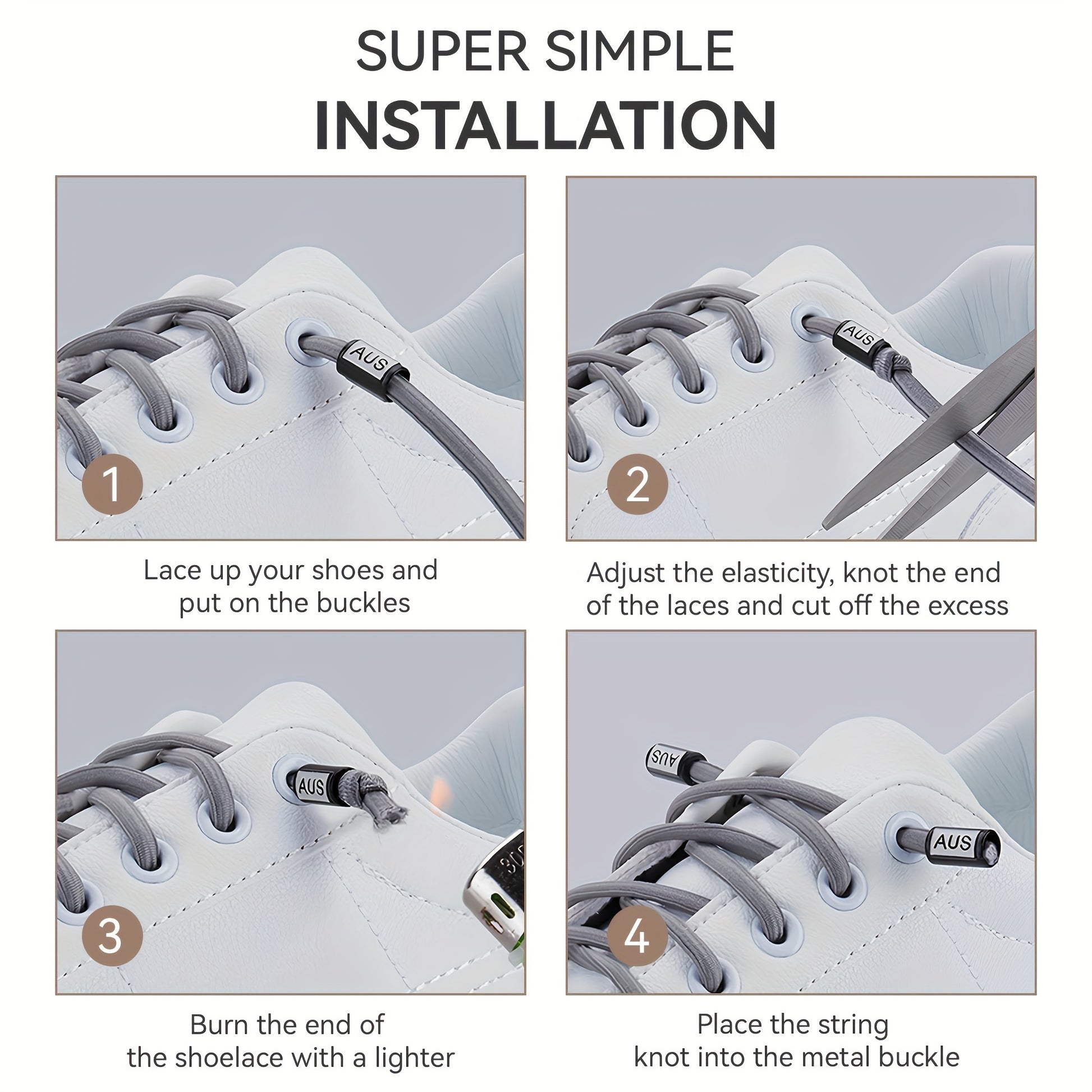 SUPER SIMPLE
INSTALLATION

AUS

1

Lace up your shoes and put on the buckles

AUS

2

Adjust the elasticity, knot the end of the laces and cut off the excess

AUS

3

Burn the end of the shoelace with a lighter

AUS

AUS

4

Place the string knot into the metal buckle