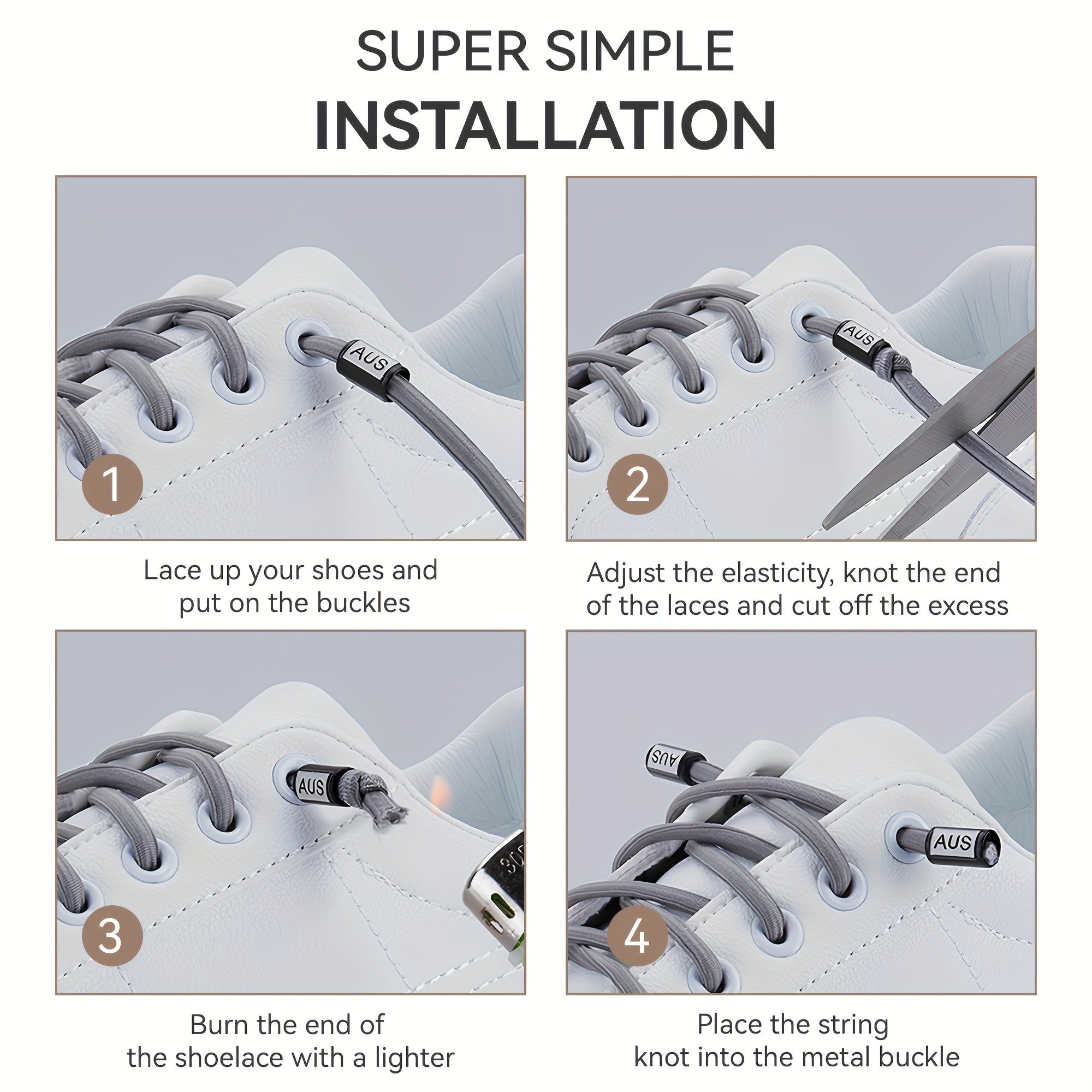 SUPER SIMPLE
INSTALLATION

AUS

1

Lace up your shoes and put on the buckles

AUS

2

Adjust the elasticity, knot the end of the laces and cut off the excess

AUS

3

Burn the end of the shoelace with a lighter

AUS

AUS

4

Place the string knot into the metal buckle