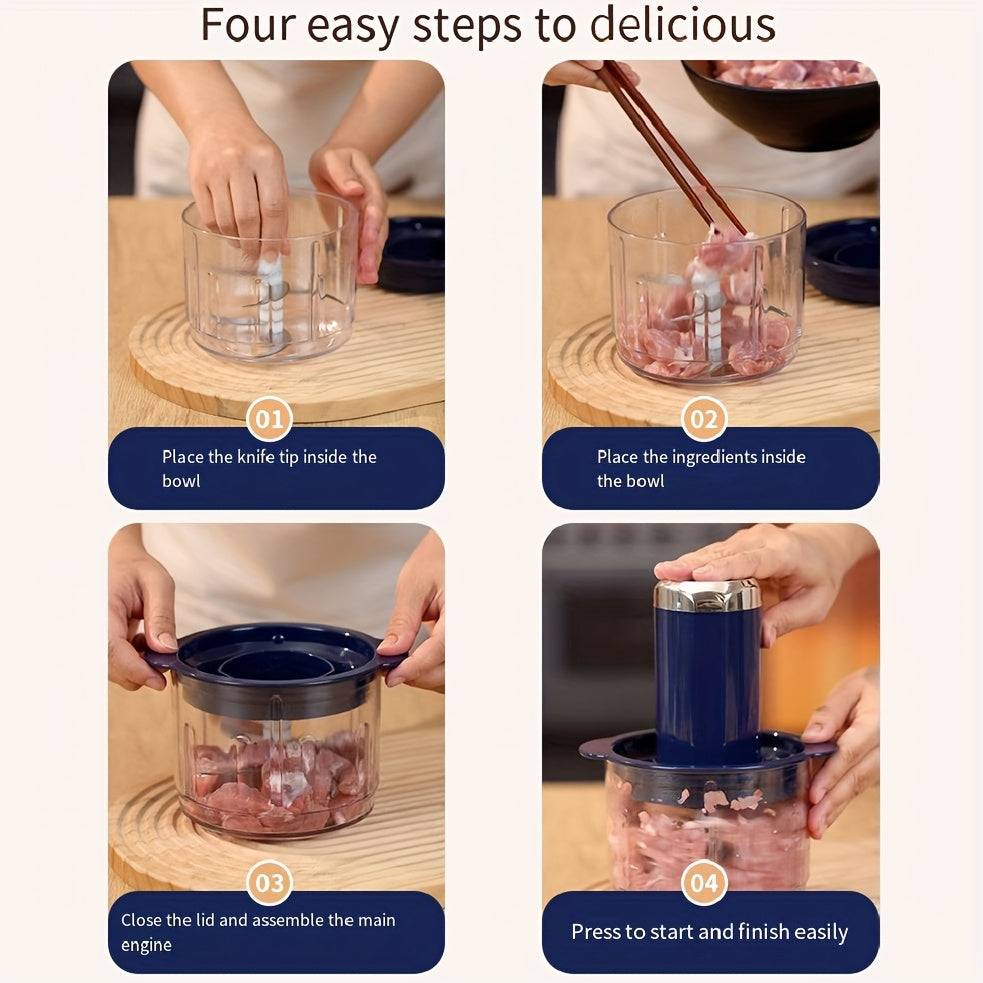 Four easy steps to delicious

01

Place the knife tip inside the bowl

02

Place the ingredients inside the bowl

03

Close the lid and assemble the main engine

04

Press to start and finish easily