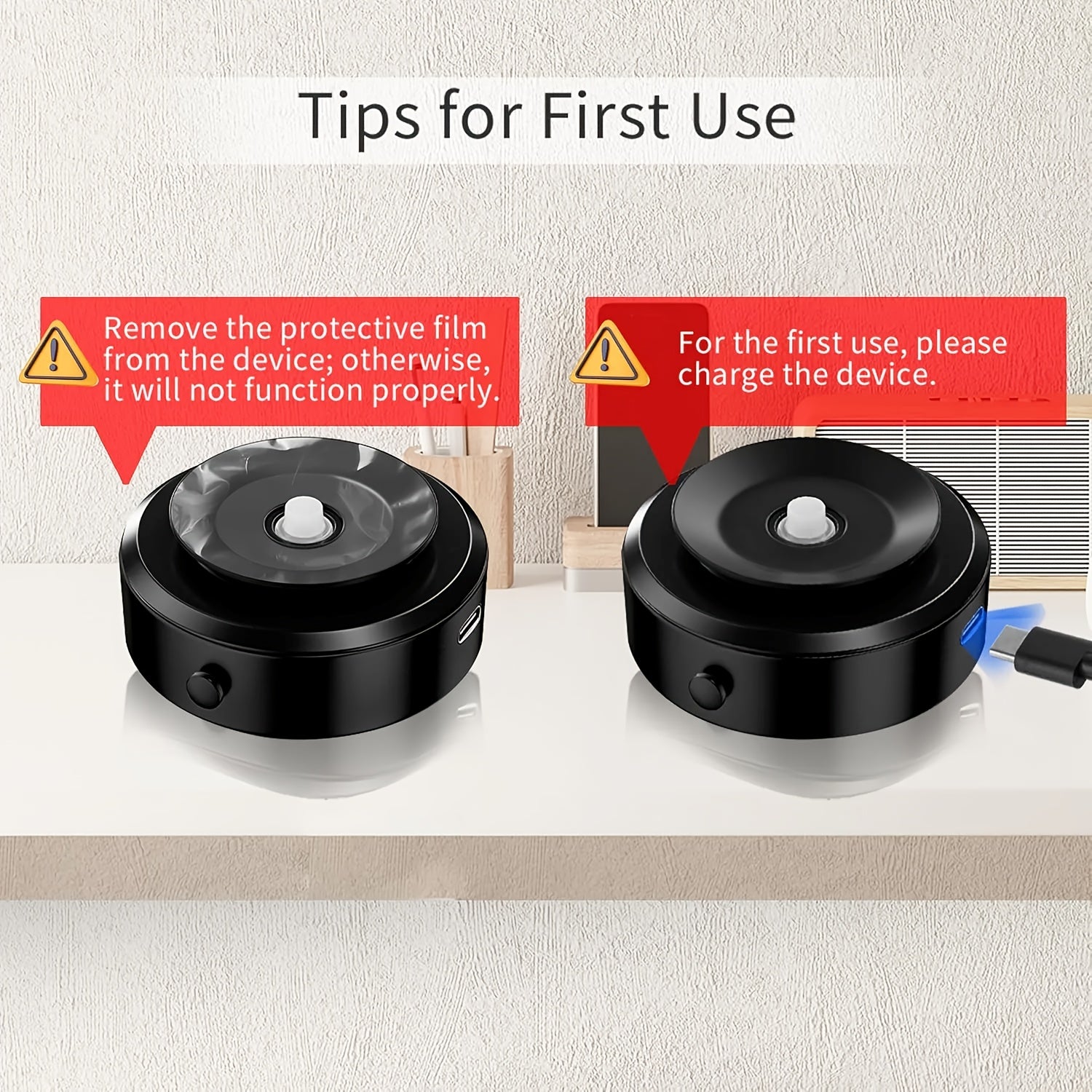 Tips for First Use

Remove the protective film from the device; otherwise, it will not function properly.

For the first use, please charge the device.