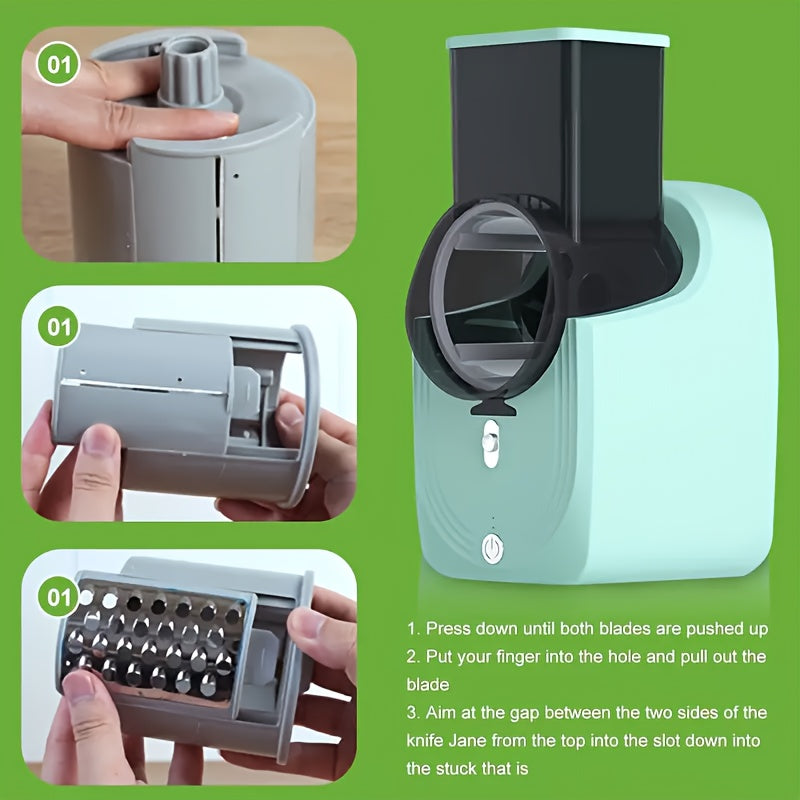 01

01

01

1. Press down until both blades are pushed up
2. Put your finger into the hole and pull out the blade
3. Aim at the gap between the two sides of the knife Jane from the top into the slot down into the stuck that is