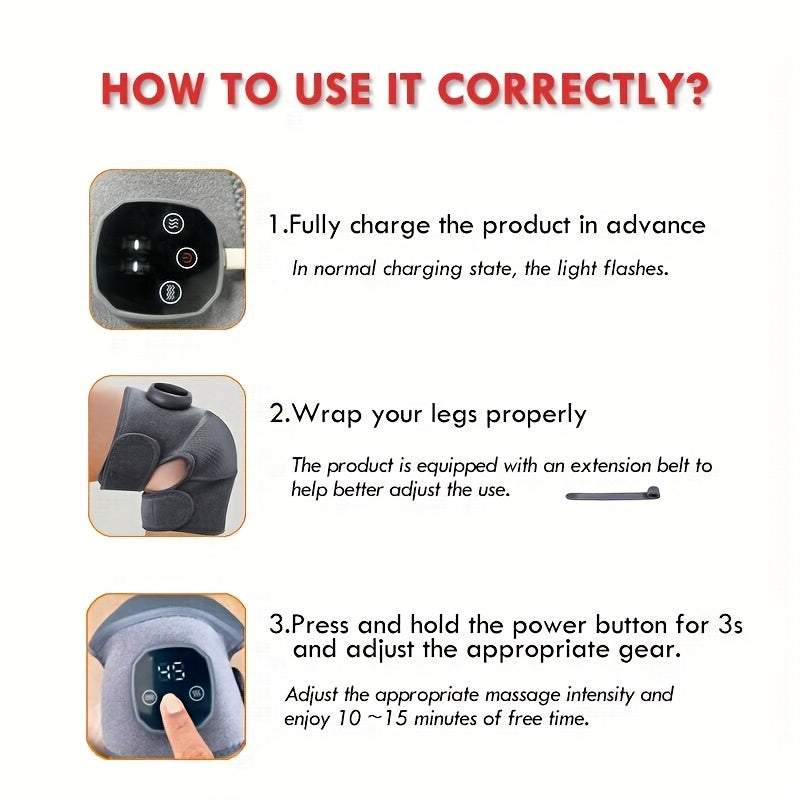 HOW TO USE IT CORRECTLY?

1.Fully charge the product in advance

In normal charging state, the light flashes.

2.Wrap your legs properly

The product is equipped with an extension belt to help better adjust the use.

3.Press and hold the power button for 3s and adjust the appropriate gear.

Adjust the appropriate massage intensity and enjoy 10 ~15 minutes of free time.