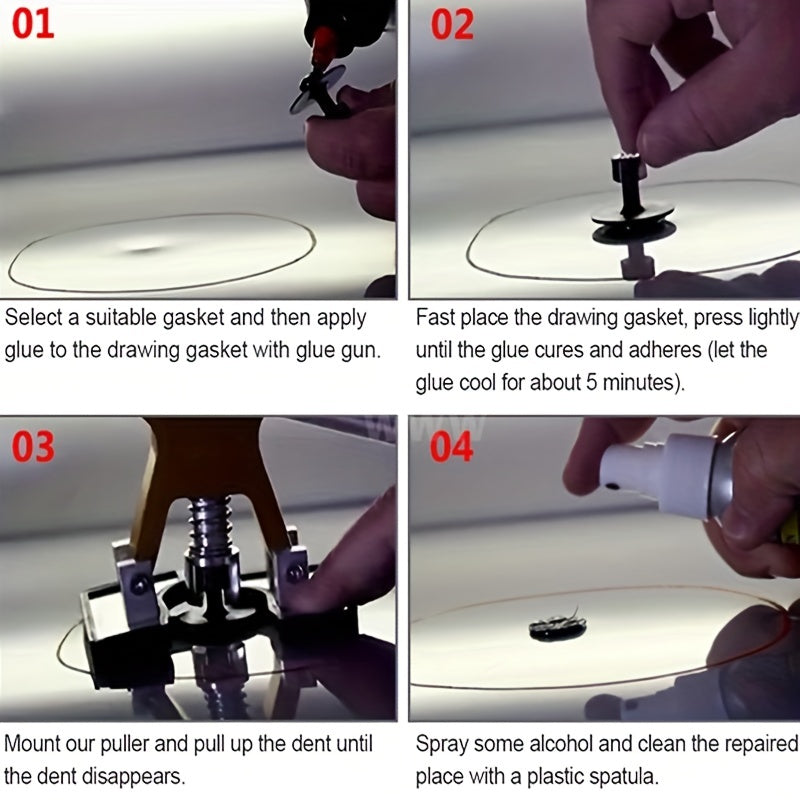 01

Select a suitable gasket and then apply glue to the drawing gasket with glue gun.

02

Fast place the drawing gasket, press lightly until the glue cures and adheres (let the glue cool for about 5 minutes).

03

Mount our puller and pull up the dent until the dent disappears.

04

Spray some alcohol and clean the repaired place with a plastic spatula.