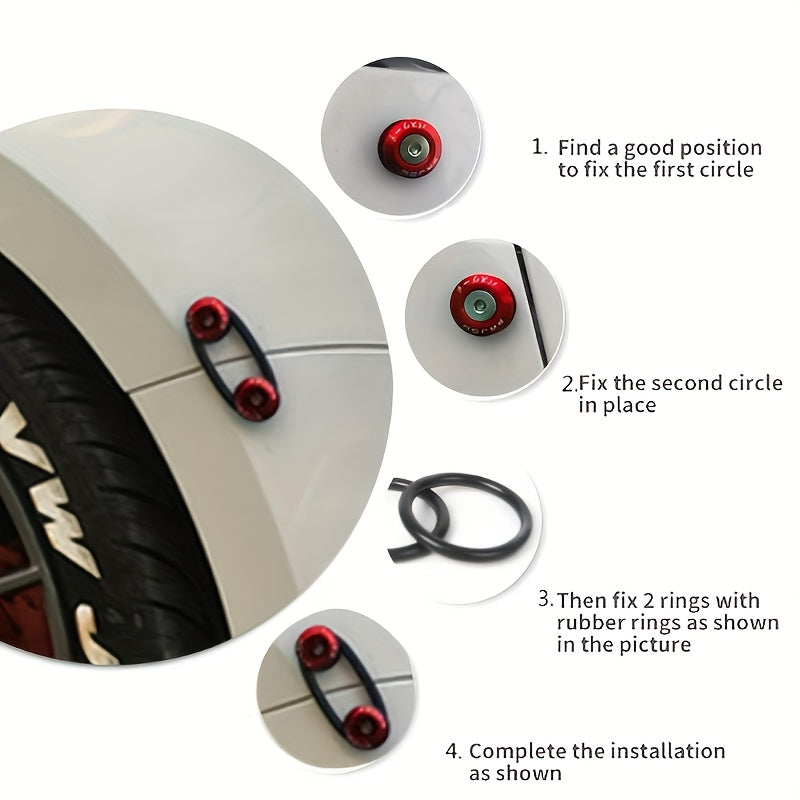 1. Find a good position to fix the first circle

2.Fix the second circle in place

3.Then fix 2 rings with rubber rings as shown in the picture

4. Complete the installation as shown