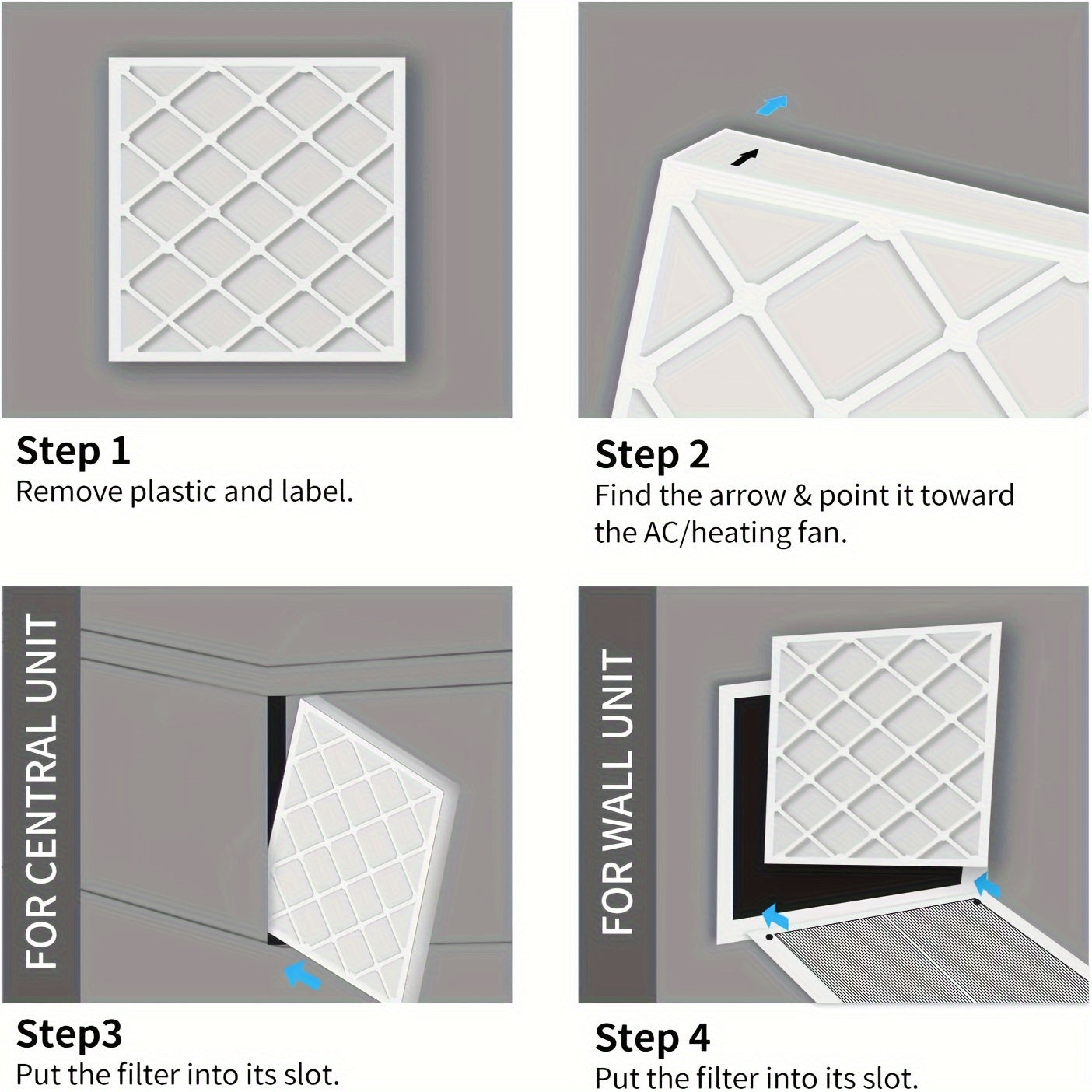 Step 1
Remove plastic and label.

Step 2
Find the arrow & point it toward the AC/heating fan.

FOR CENTRAL UNIT

Step3
Put the filter into its slot.

FOR WALL UNIT

Step 4
Put the filter into its slot.