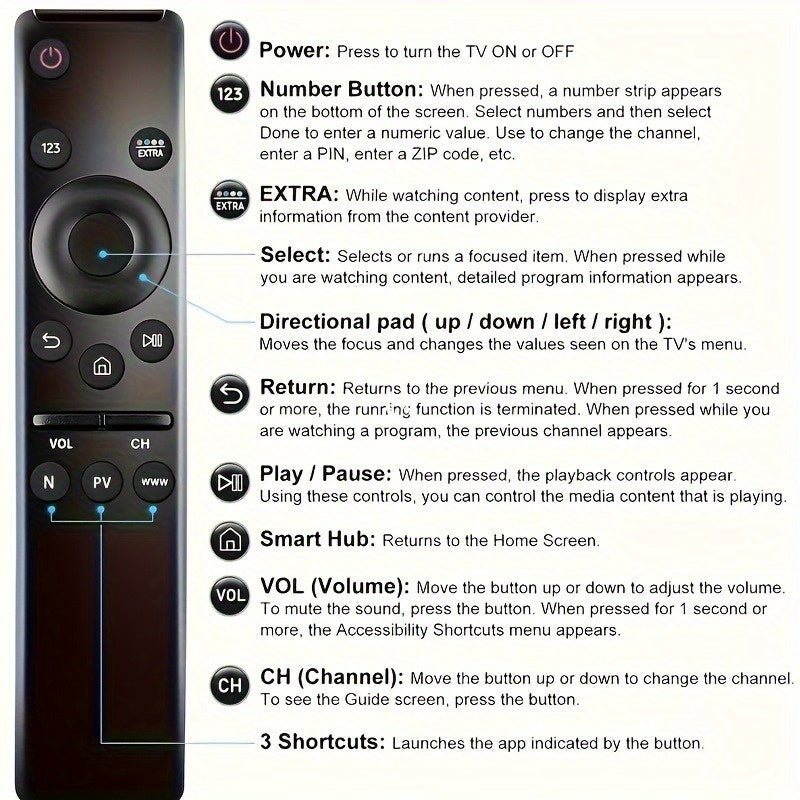 123

EXTRA

VOL

CH

N

PV

www

Power: Press to turn the TV ON or OFF

123

Number Button: When pressed, a number strip appears on the bottom of the screen. Select numbers and then select Done to enter a numeric value. Use to change the channel, enter a PIN, enter a ZIP code, etc.

EXTRA

EXTRA: While watching content, press to display extra information from the content provider.

Select: Selects or runs a focused item. When pressed while you are watching content, detailed program information appears.

Directional pad ( up / down / left / right ): Moves the focus and changes the values seen on the TV's menu.

Return: Returns to the previous menu. When pressed for 1 second or more, the running function is terminated. When pressed while you are watching a program, the previous channel appears.

Play / Pause: When pressed, the playback controls appear. Using these controls, you can control the media content that is playing.

Smart Hub: Returns to the Home Screen.

VOL

VOL (Volume): Move the button up or down to adjust the volume. To mute the sound, press the button. When pressed for 1 second or more, the Accessibility Shortcuts menu appears.

CH

CH (Channel): Move the button up or down to change the channel. To see the Guide screen, press the button.

3 Shortcuts: Launches the app indicated by the button.