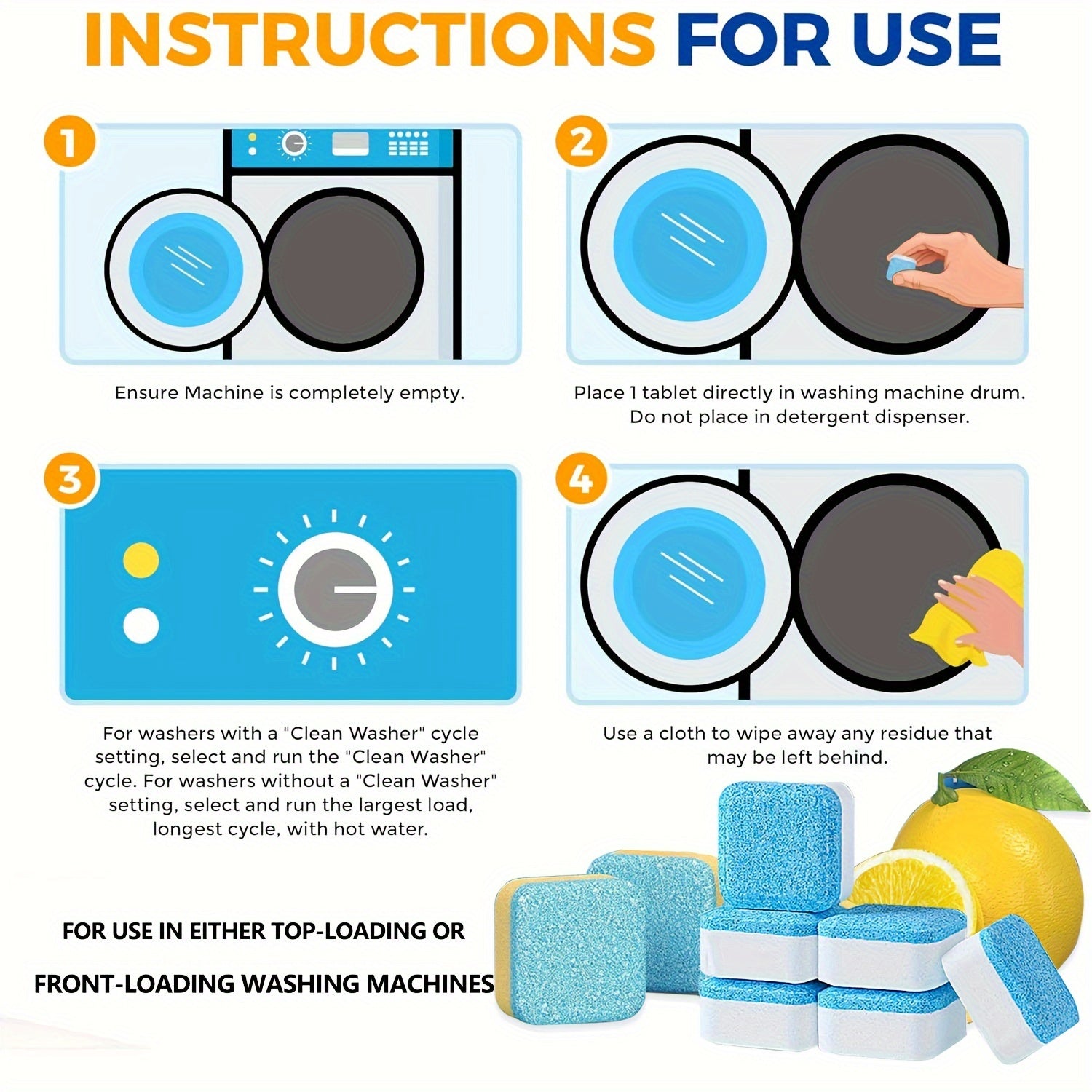 INSTRUCTIONS FOR USE

1

Ensure Machine is completely empty.

2

Place 1 tablet directly in washing machine drum. Do not place in detergent dispenser.

3

For washers with a "Clean Washer" cycle setting, select and run the "Clean Washer" cycle. For washers without a "Clean Washer" setting, select and run the largest load, longest cycle, with hot water.

4

Use a cloth to wipe away any residue that may be left behind.

FOR USE IN EITHER TOP-LOADING OR

FRONT-LOADING WASHING MACHINES