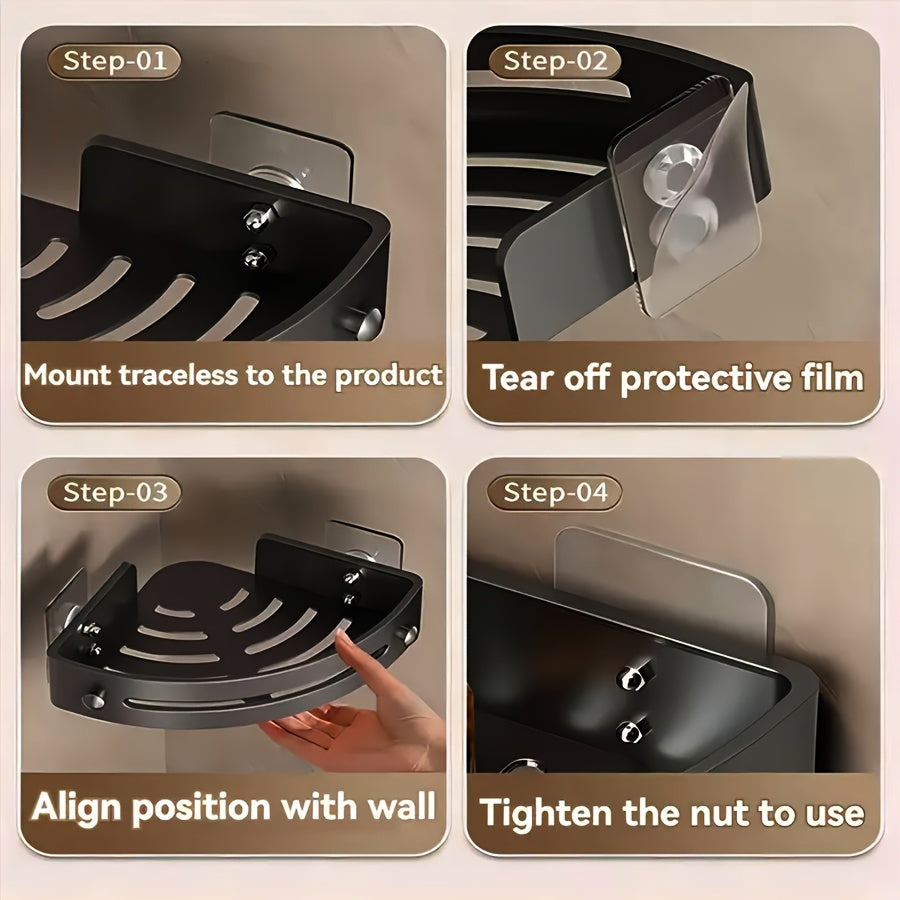 Step-01

Mount traceless to the product

Step-02

Tear off protective film

Step-03

Align position with wall

Step-04

Tighten the nut to use