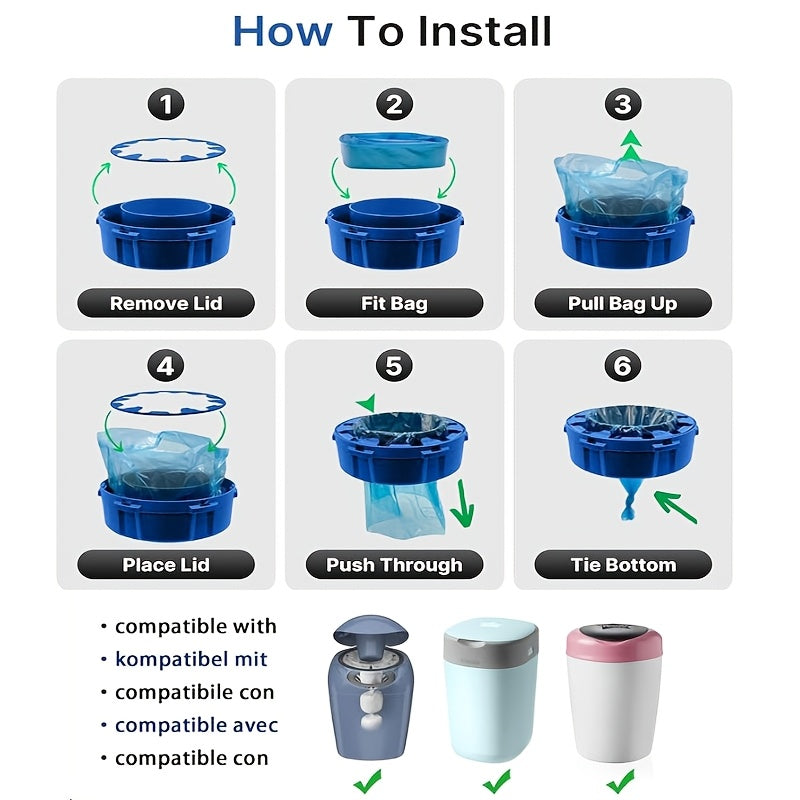 How To Install

1
Remove Lid

2
Fit Bag

3
Pull Bag Up

4
Place Lid

5
Push Through

6
Tie Bottom

• compatible with
• kompatibel mit
• compatibile con
• compatible avec
• compatible con