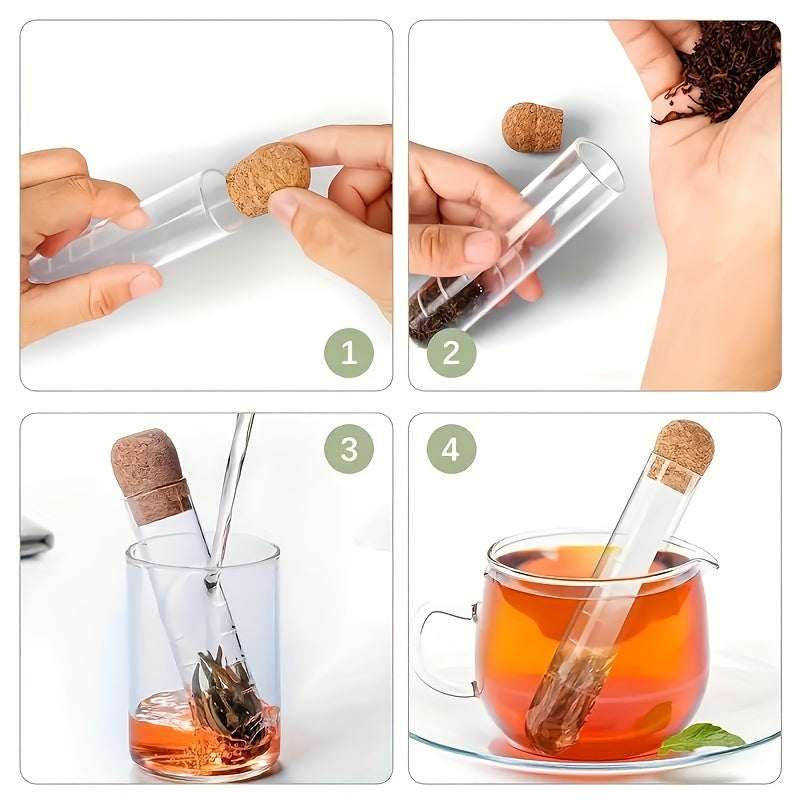 1

2

3

4