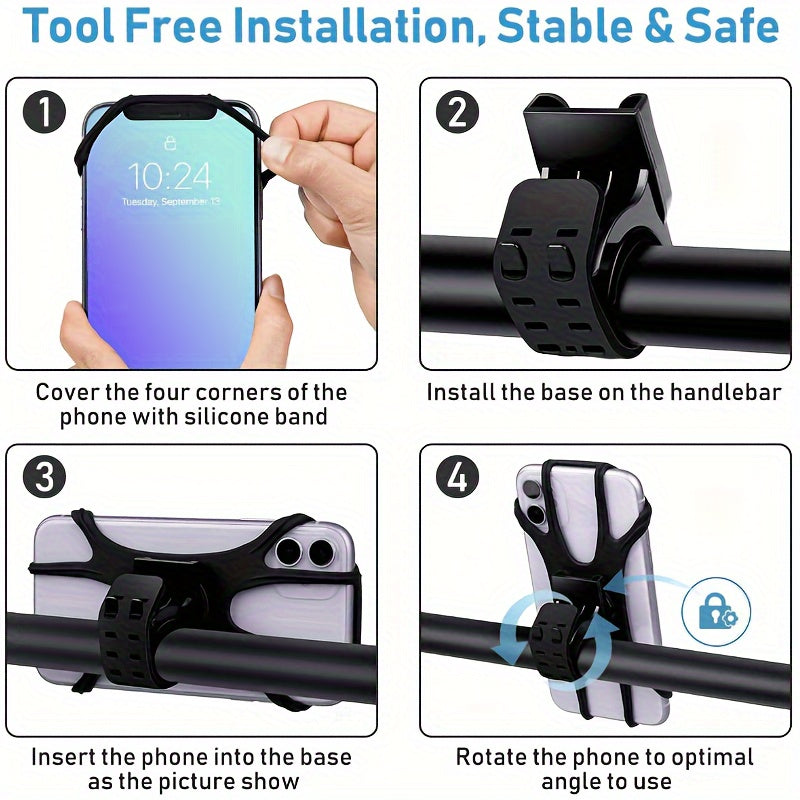 Tool Free Installation, Stable & Safe

1

10:24
Tuesday, September 13

Cover the four corners of the phone with silicone band

2

Install the base on the handlebar

3

Insert the phone into the base as the picture show

4

Rotate the phone to optimal angle to use