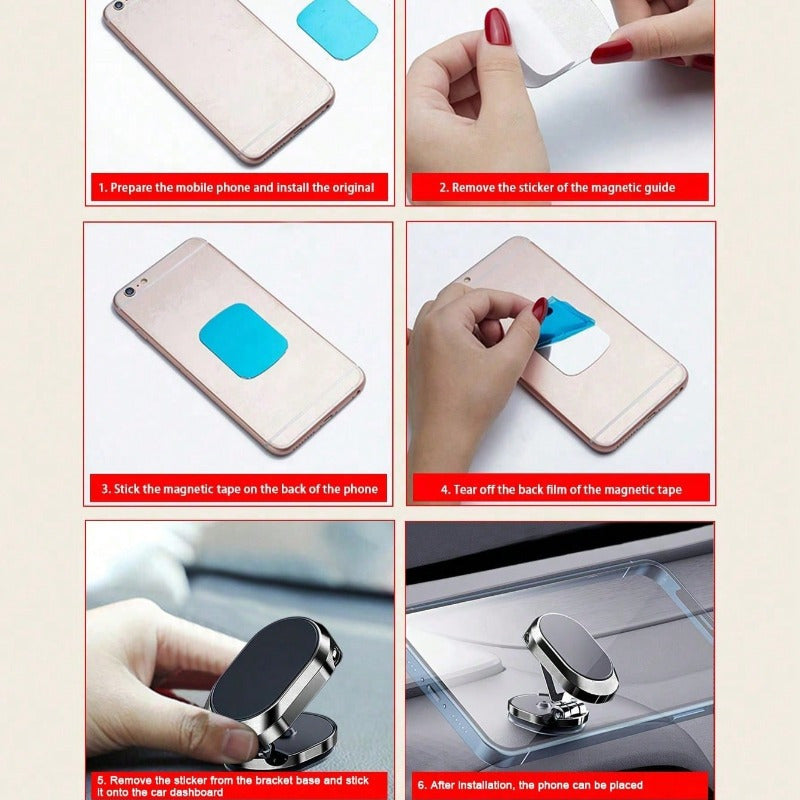 1. Prepare the mobile phone and install the original

2. Remove the sticker of the magnetic guide

3. Stick the magnetic tape on the back of the phone

4. Tear off the back film of the magnetic tape

5. Remove the sticker from the bracket base and stick it onto the car dashboard

6. After installation, the phone can be placed