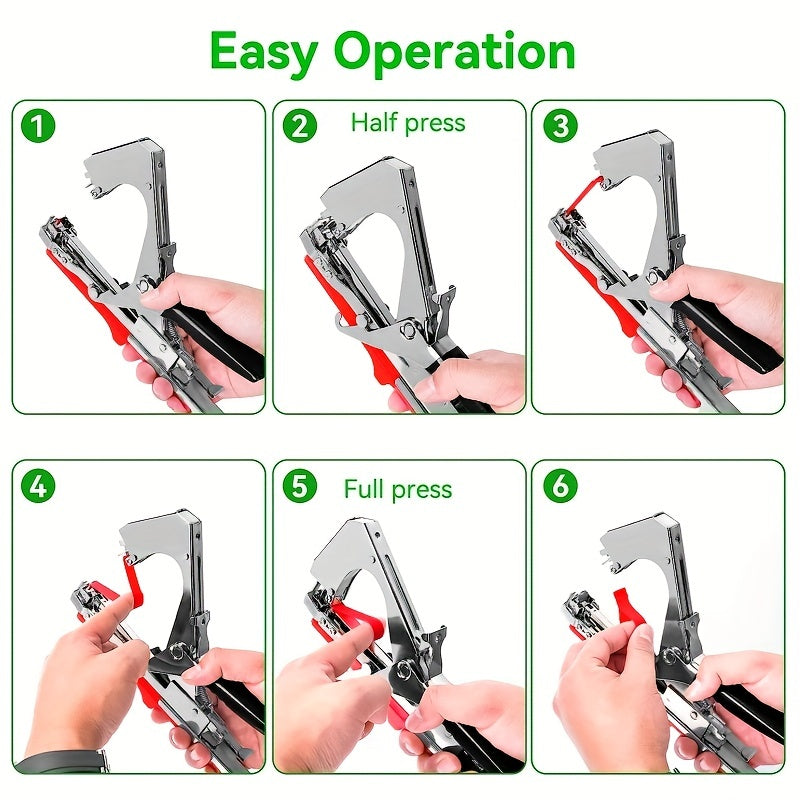 Easy Operation

1

2 Half press

3

4

5 Full press

6