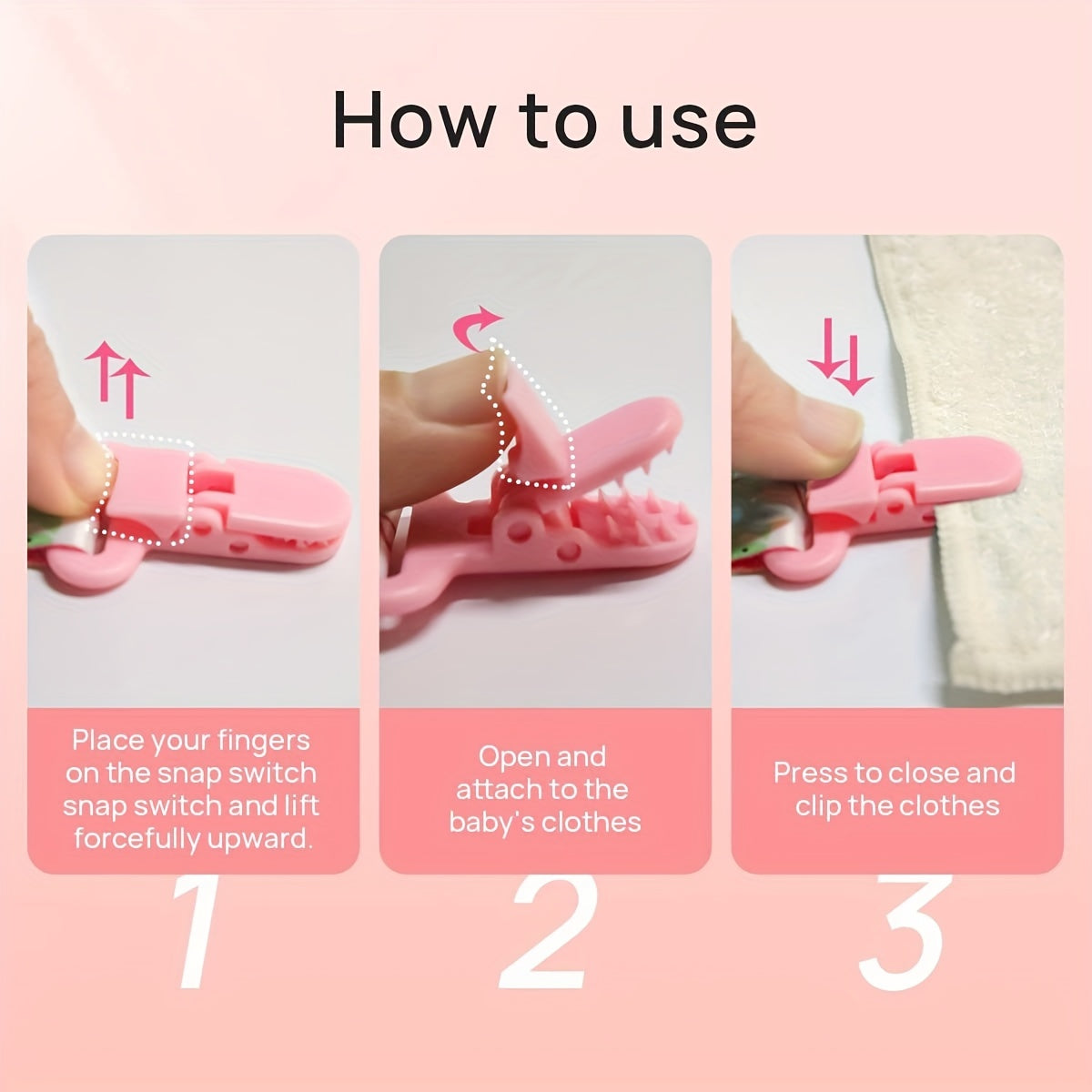 How to use

Place your fingers on the snap switch snap switch and lift forcefully upward.

1

Open and attach to the baby's clothes

2

Press to close and clip the clothes

3