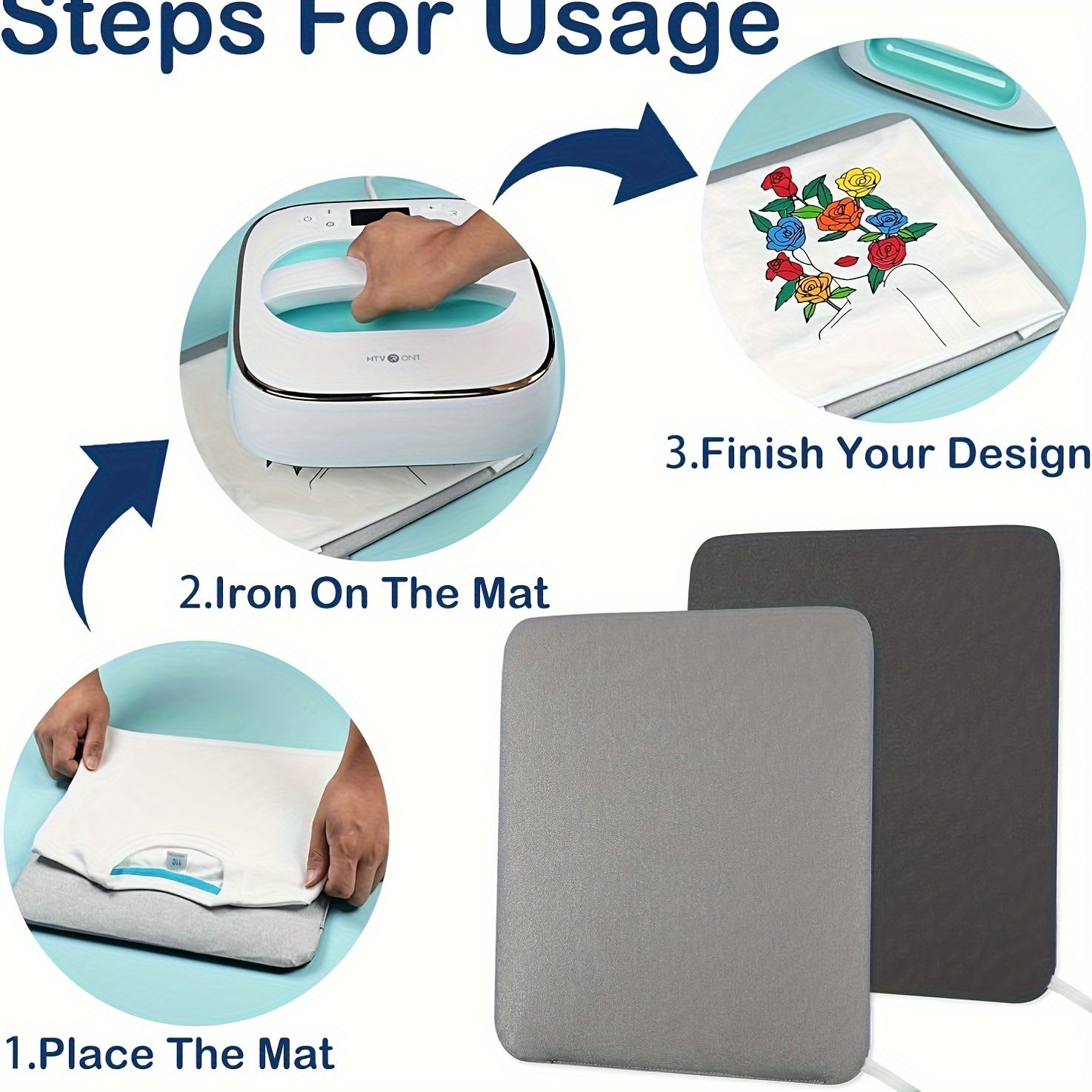 Steps For Usage

HTV RONT

3.Finish Your Design

2.Iron On The Mat

110

1.Place The Mat