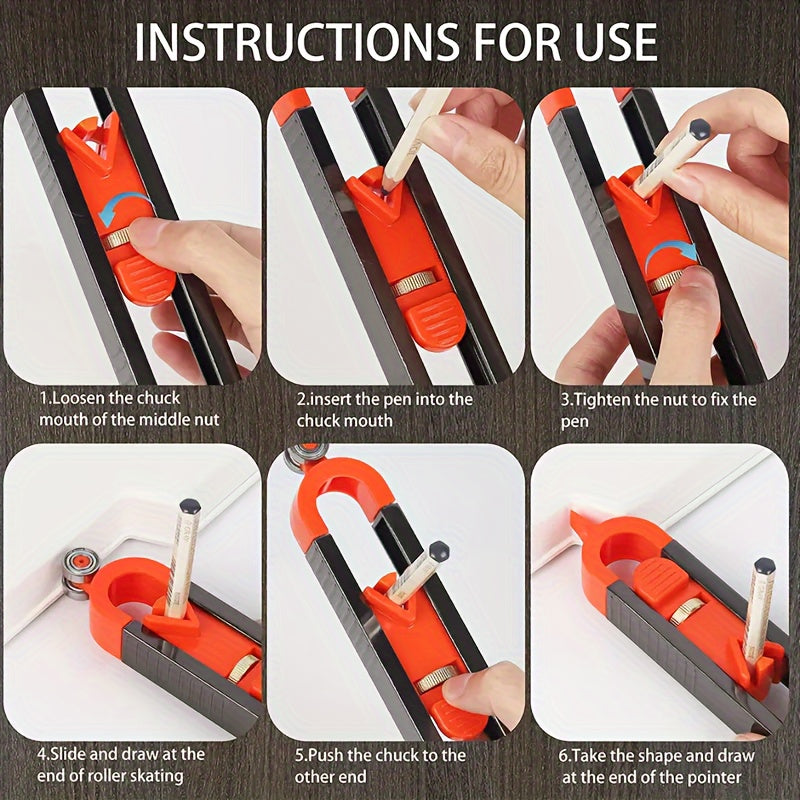 INSTRUCTIONS FOR USE

1.Loosen the chuck mouth of the middle nut

2.insert the pen into the chuck mouth

3.Tighten the nut to fix the pen

4.Slide and draw at the end of roller skating

5.Push the chuck to the other end

6.Take the shape and draw at the end of the pointer