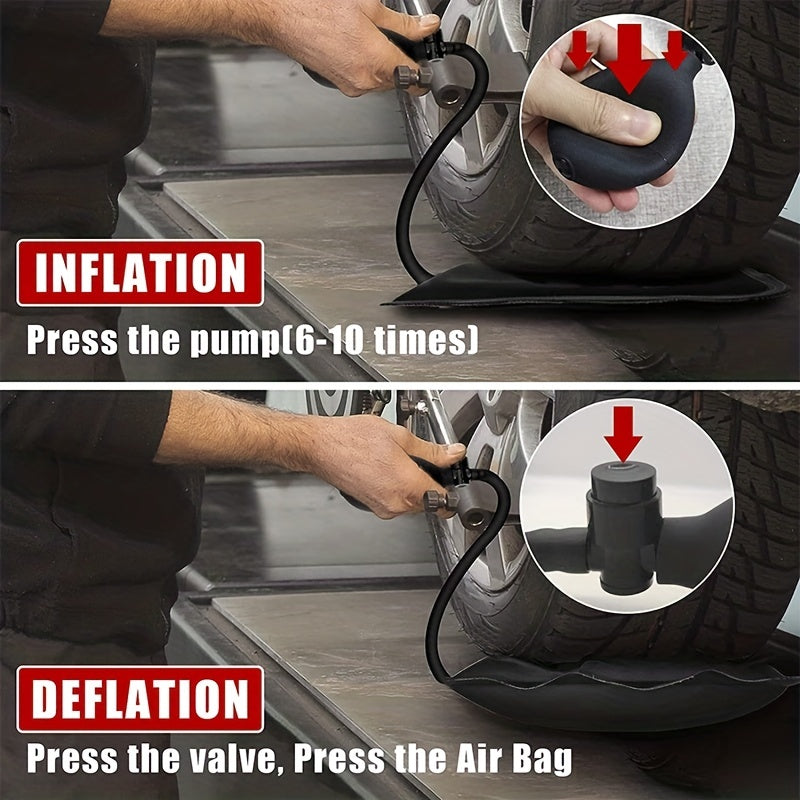 INFLATION

Press the pump(6-10 times)

DEFLATION

Press the valve, Press the Air Bag