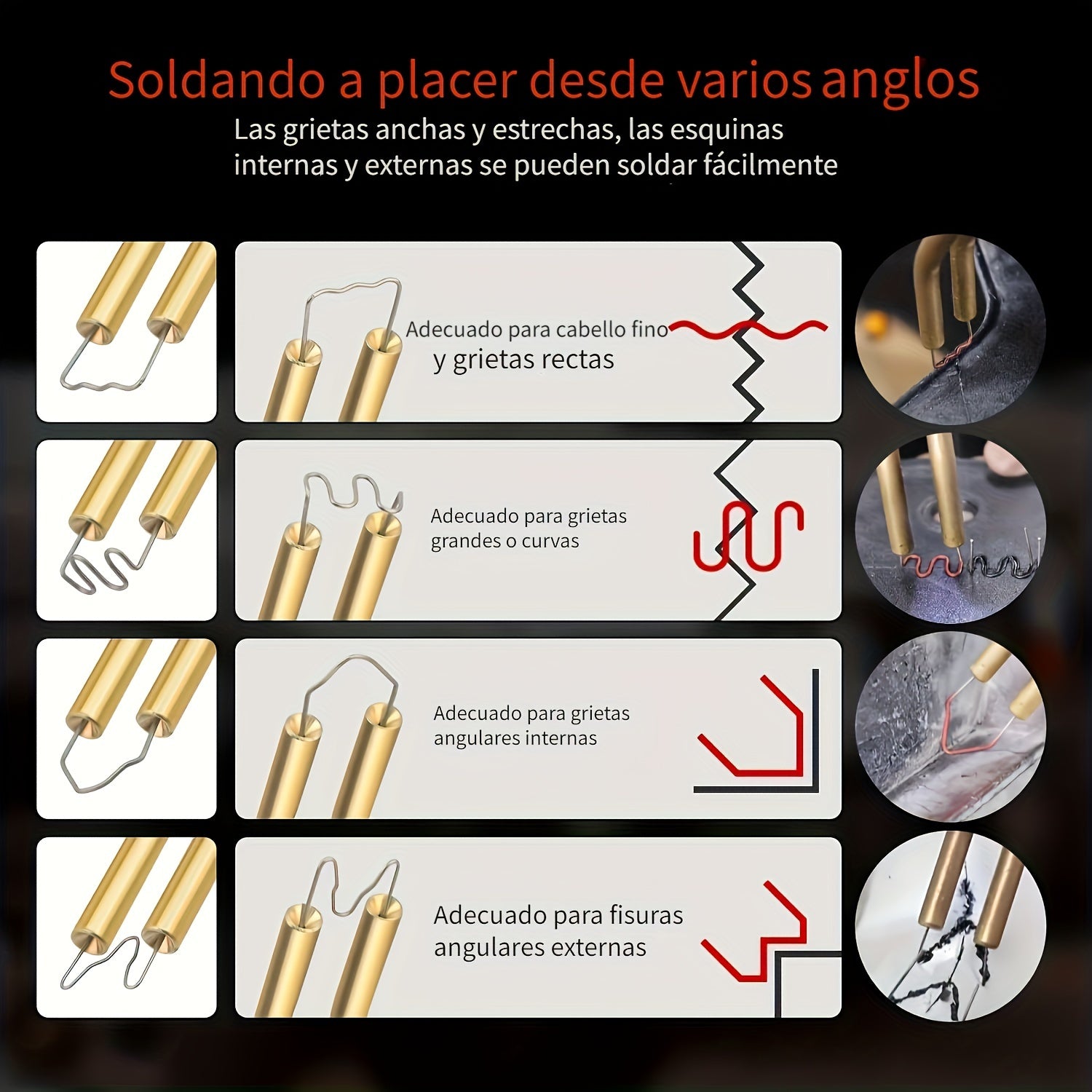 Soldando a placer desde varios anglos

Las grietas anchas y estrechas, las esquinas internas y externas se pueden soldar fácilmente

Adecuado para cabello fino y grietas rectas

Adecuado para grietas grandes o curvas

Adecuado para grietas angulares internas

Adecuado para fisuras angulares externas