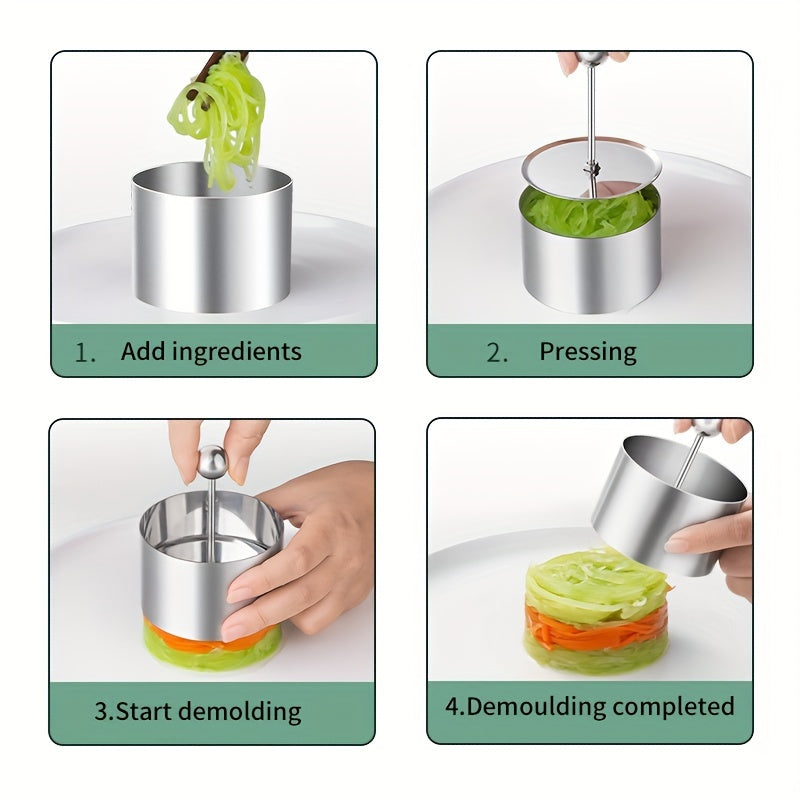 1. Add ingredients

2. Pressing

3.Start demolding

4.Demoulding completed