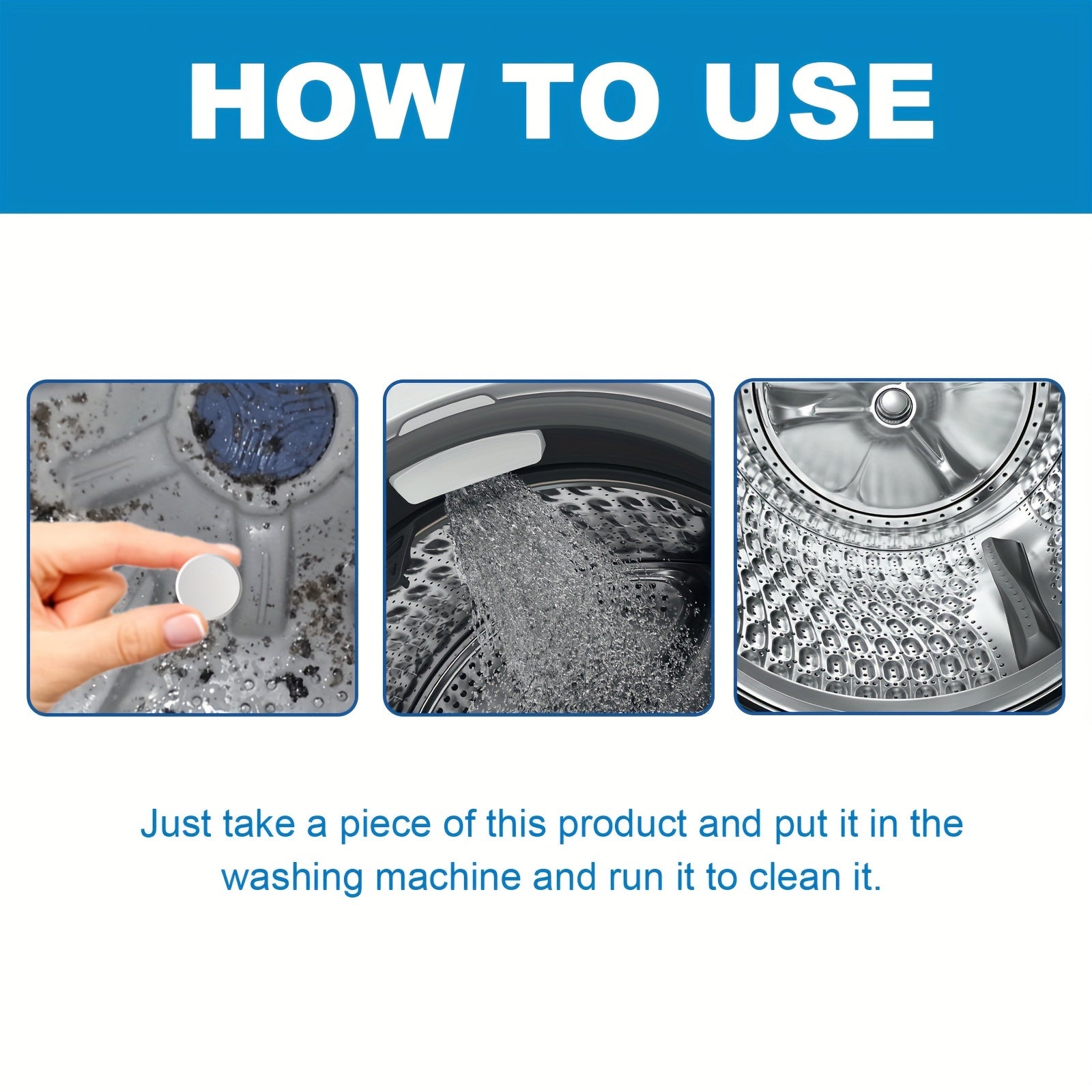 HOW TO USE

Just take a piece of this product and put it in the washing machine and run it to clean it.