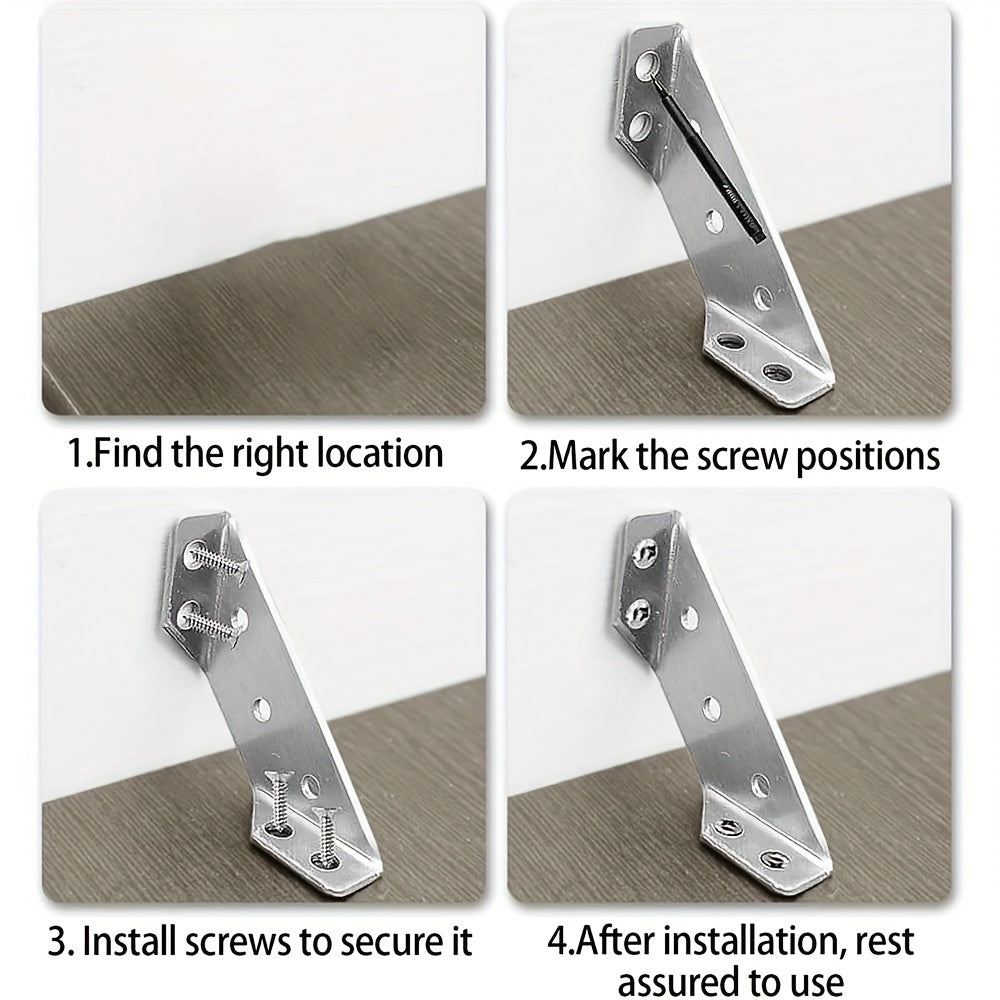 1.Find the right location

2.Mark the screw positions

3. Install screws to secure it

4.After installation, rest assured to use