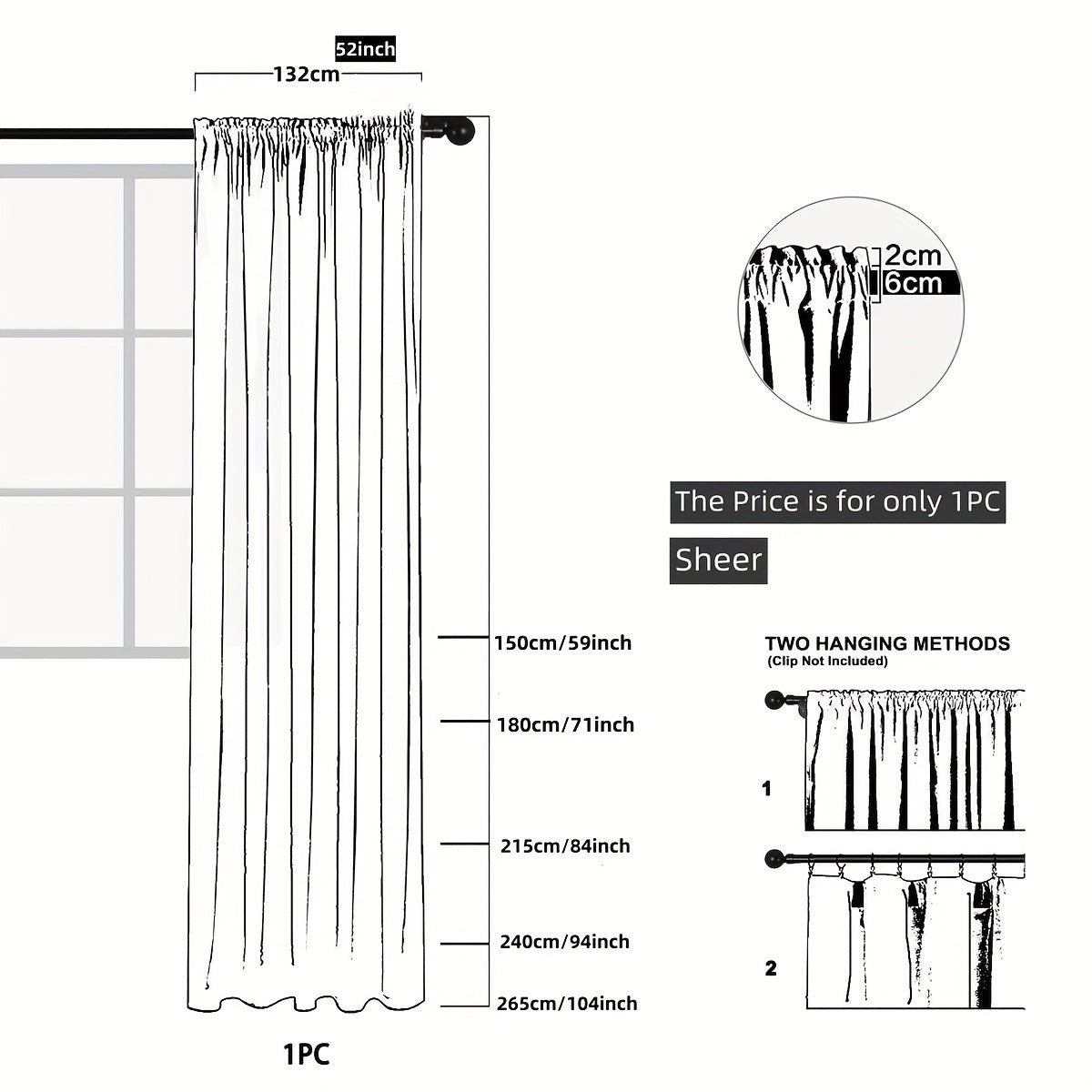 52inch
132cm

2cm
6cm

The Price is for only 1PC

Sheer

150cm/59inch
180cm/71inch
215cm/84inch
240cm/94inch
265cm/104inch

1PC

TWO HANGING METHODS
(Clip Not Included)

1

2