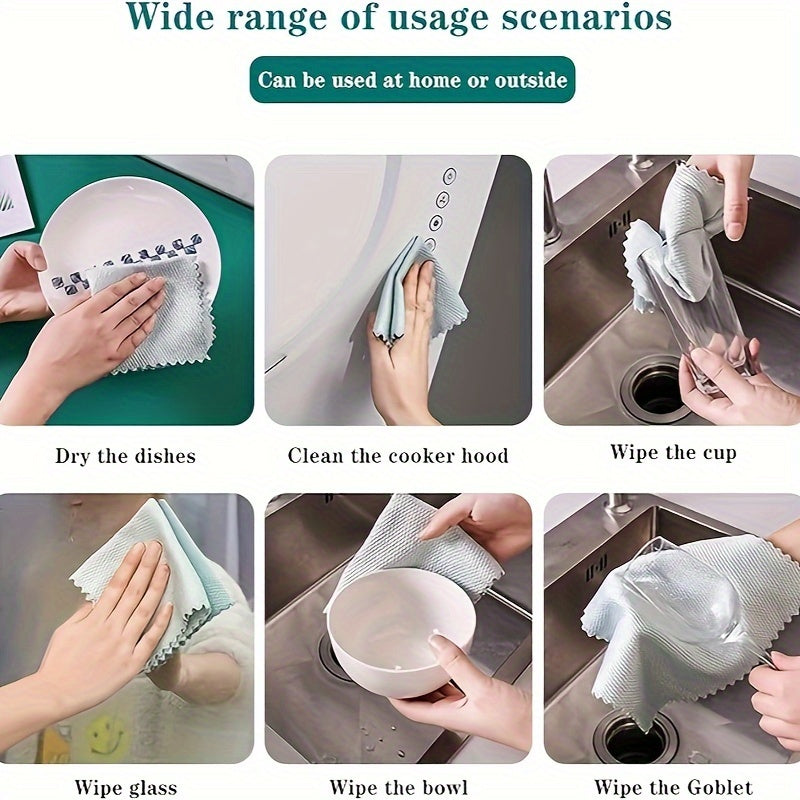 Wide range of usage scenarios

Can be used at home or outside

Dry the dishes

Clean the cooker hood

Wipe the cup

Wipe glass

Wipe the bowl

Wipe the Goblet