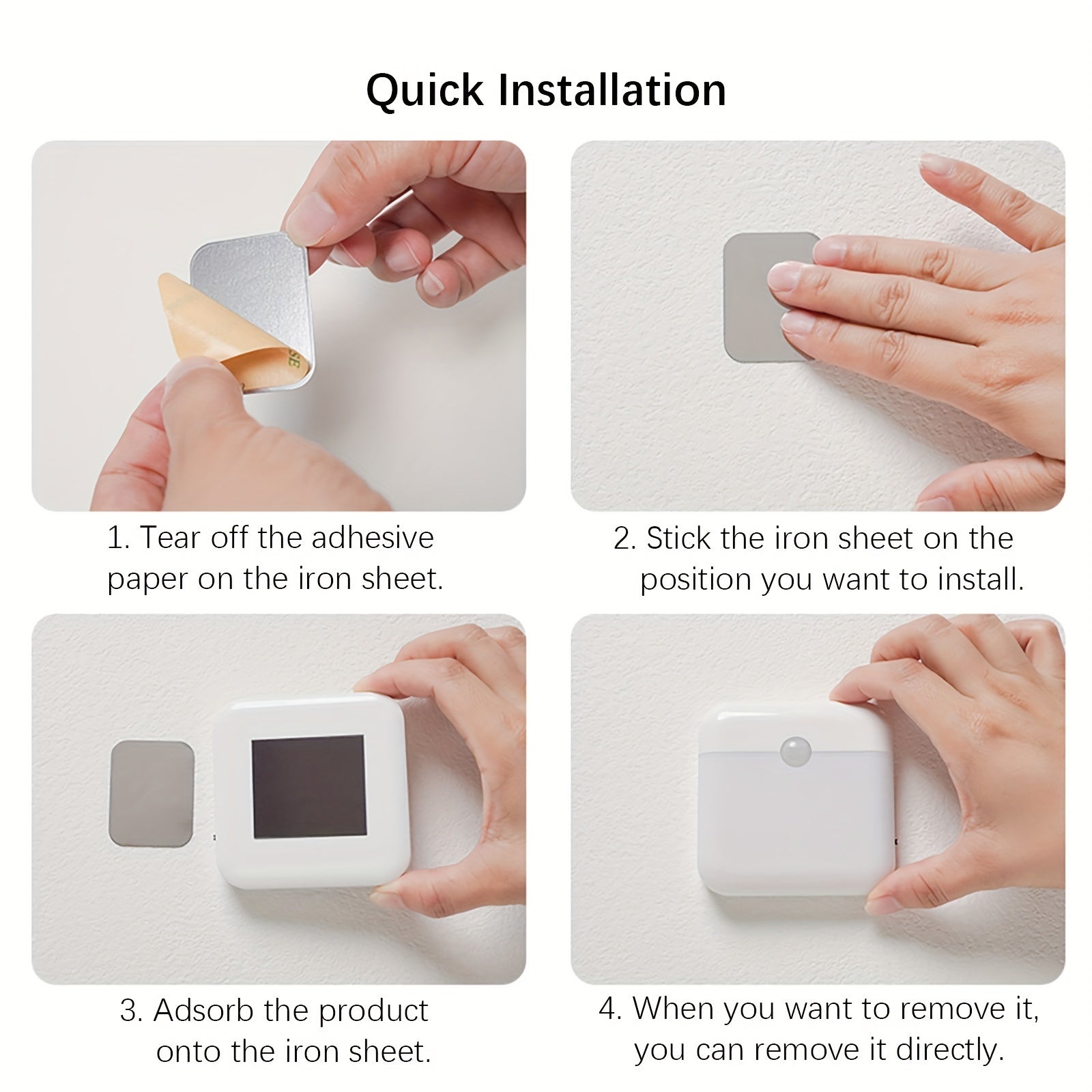 Quick Installation

1. Tear off the adhesive paper on the iron sheet.

2. Stick the iron sheet on the position you want to install.

3. Adsorb the product onto the iron sheet.

4. When you want to remove it, you can remove it directly.