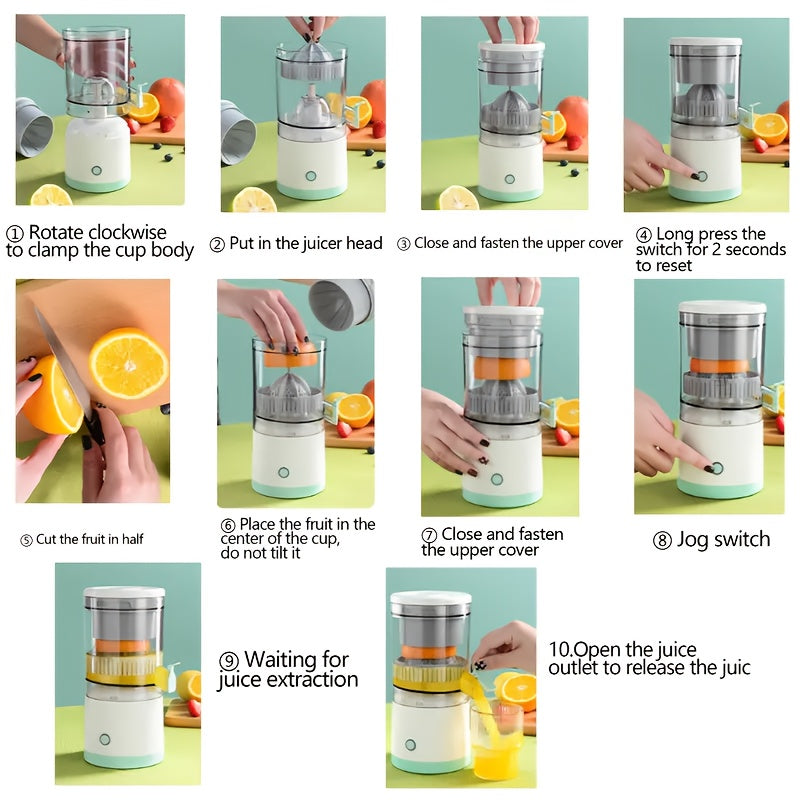 ① Rotate clockwise to clamp the cup body

② Put in the juicer head

③ Close and fasten the upper cover

④ Long press the switch for 2 seconds to reset

⑤ Cut the fruit in half

⑥ Place the fruit in the center of the cup, do not tilt it

⑦ Close and fasten the upper cover

⑧ Jog switch

⑨ Waiting for juice extraction

10.Open the juice outlet to release the juic