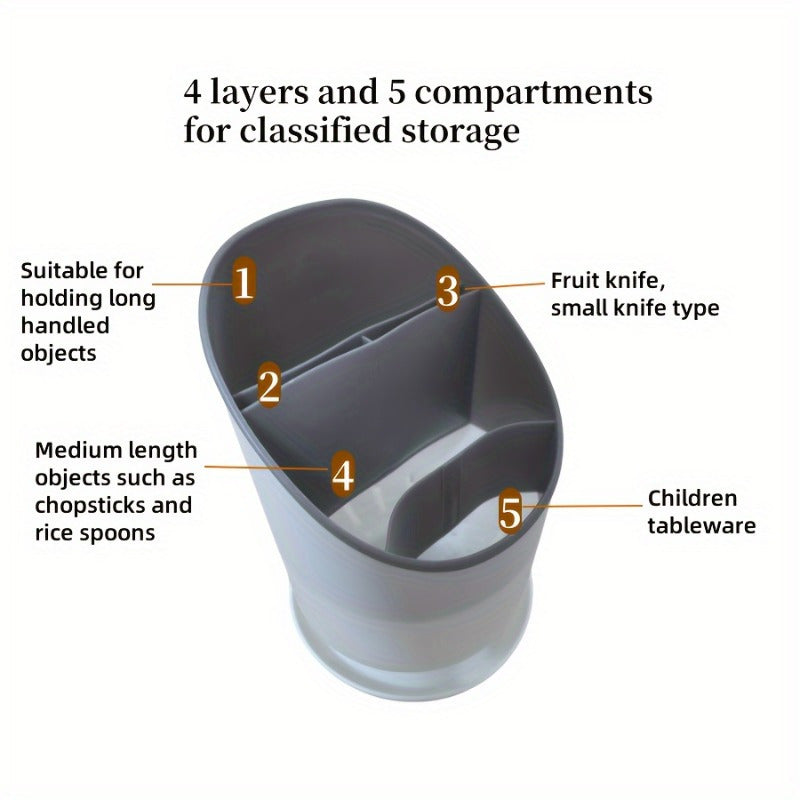 4 layers and 5 compartments for classified storage

Suitable for holding long handled objects

1

3

Fruit knife, small knife type

2

Medium length objects such as chopsticks and rice spoons

4

5

Children tableware