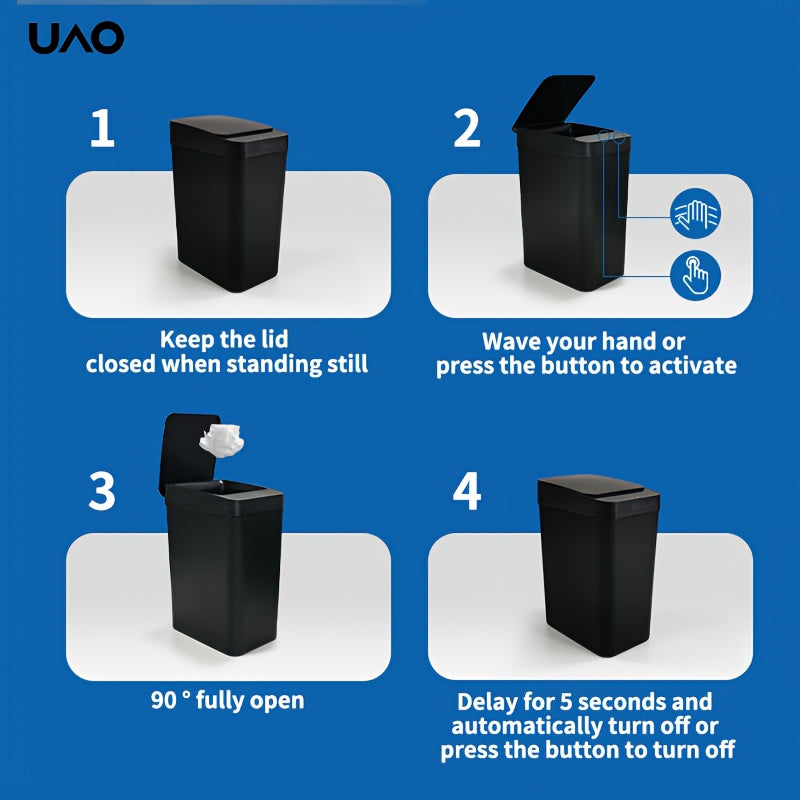 UAO

1

Keep the lid closed when standing still

2

Wave your hand or press the button to activate

3

90 ° fully open

4

Delay for 5 seconds and automatically turn off or press the button to turn off