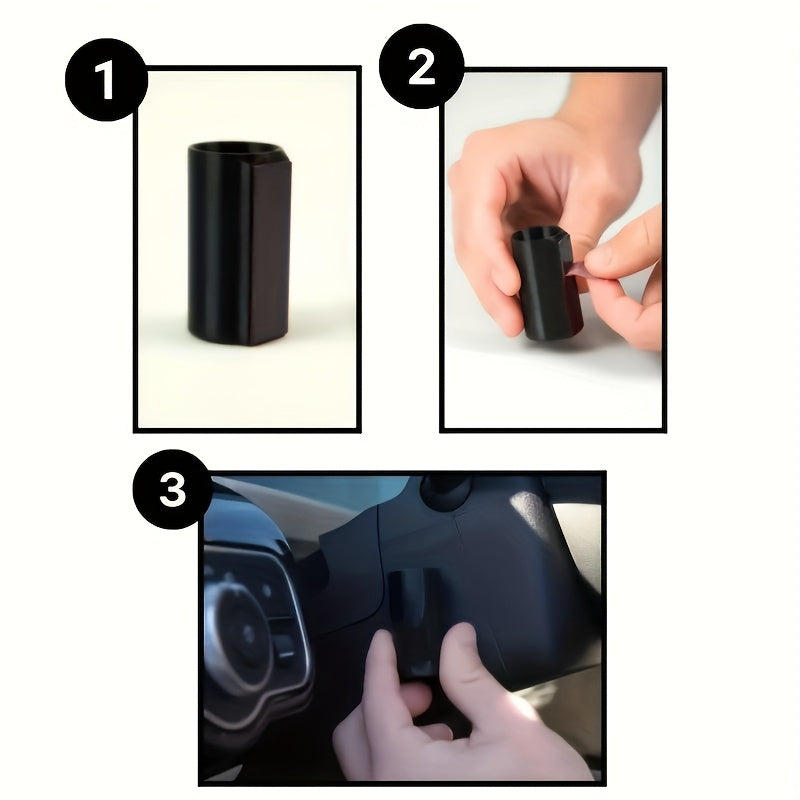 1

2

3