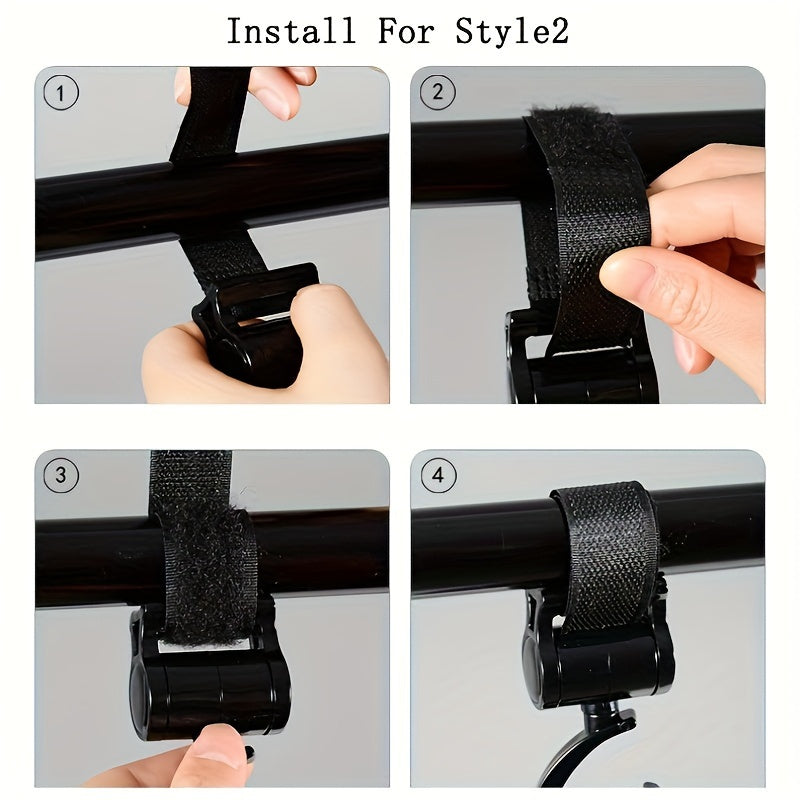 Install For Style2

1

2

3

4