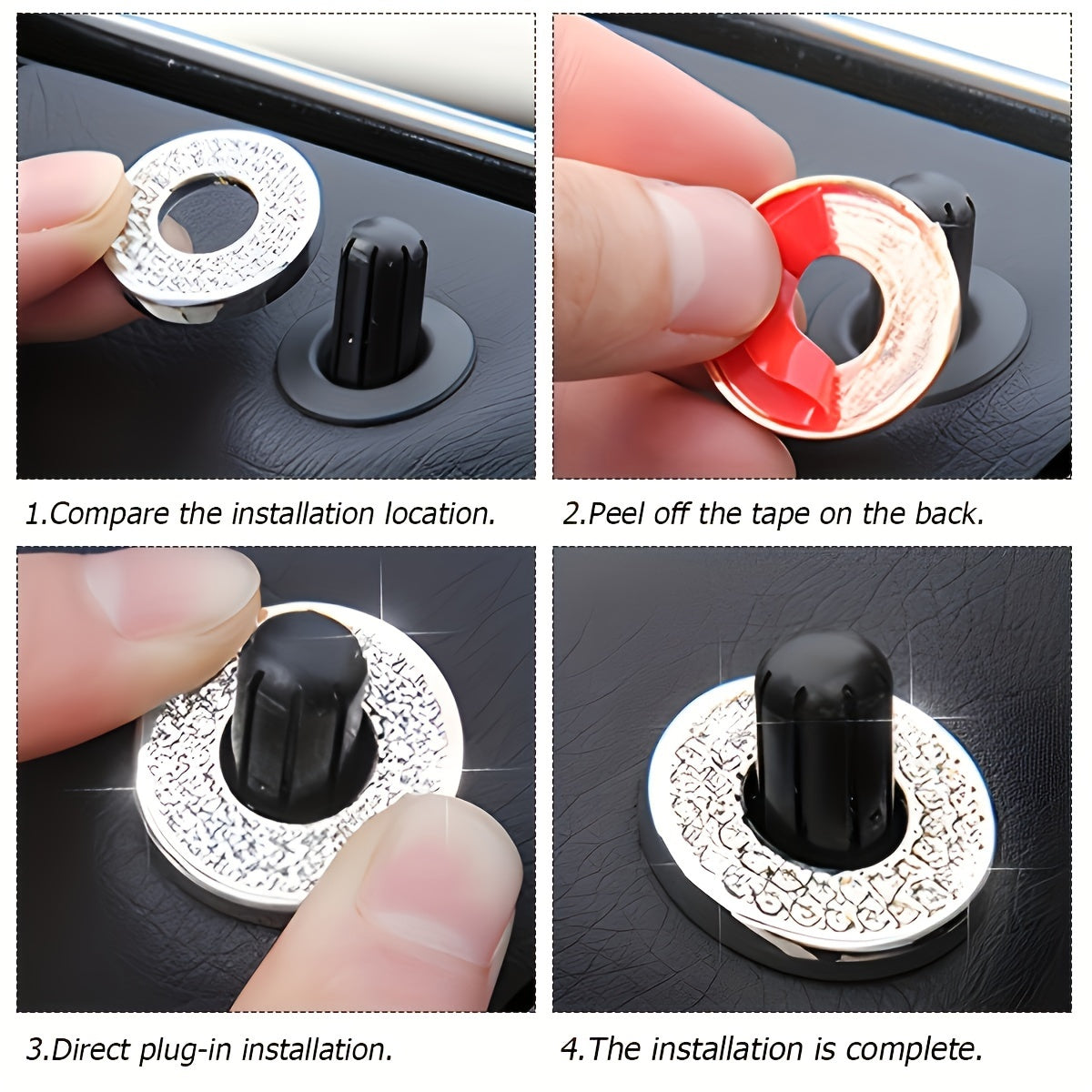 1.Compare the installation location.

2.Peel off the tape on the back.

3.Direct plug-in installation.

4.The installation is complete.