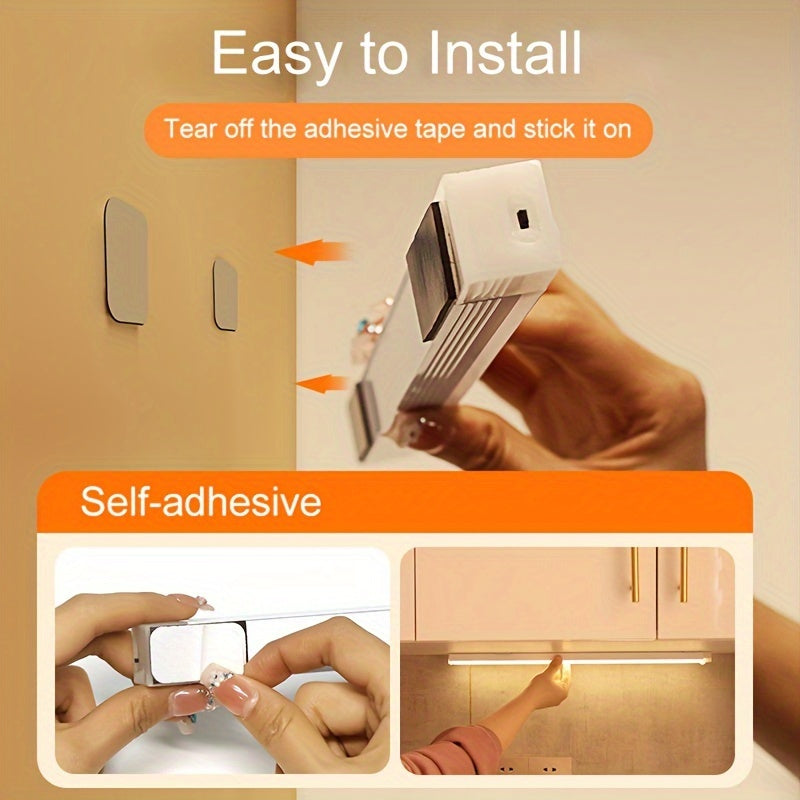 Easy to Install

Tear off the adhesive tape and stick it on

Self-adhesive