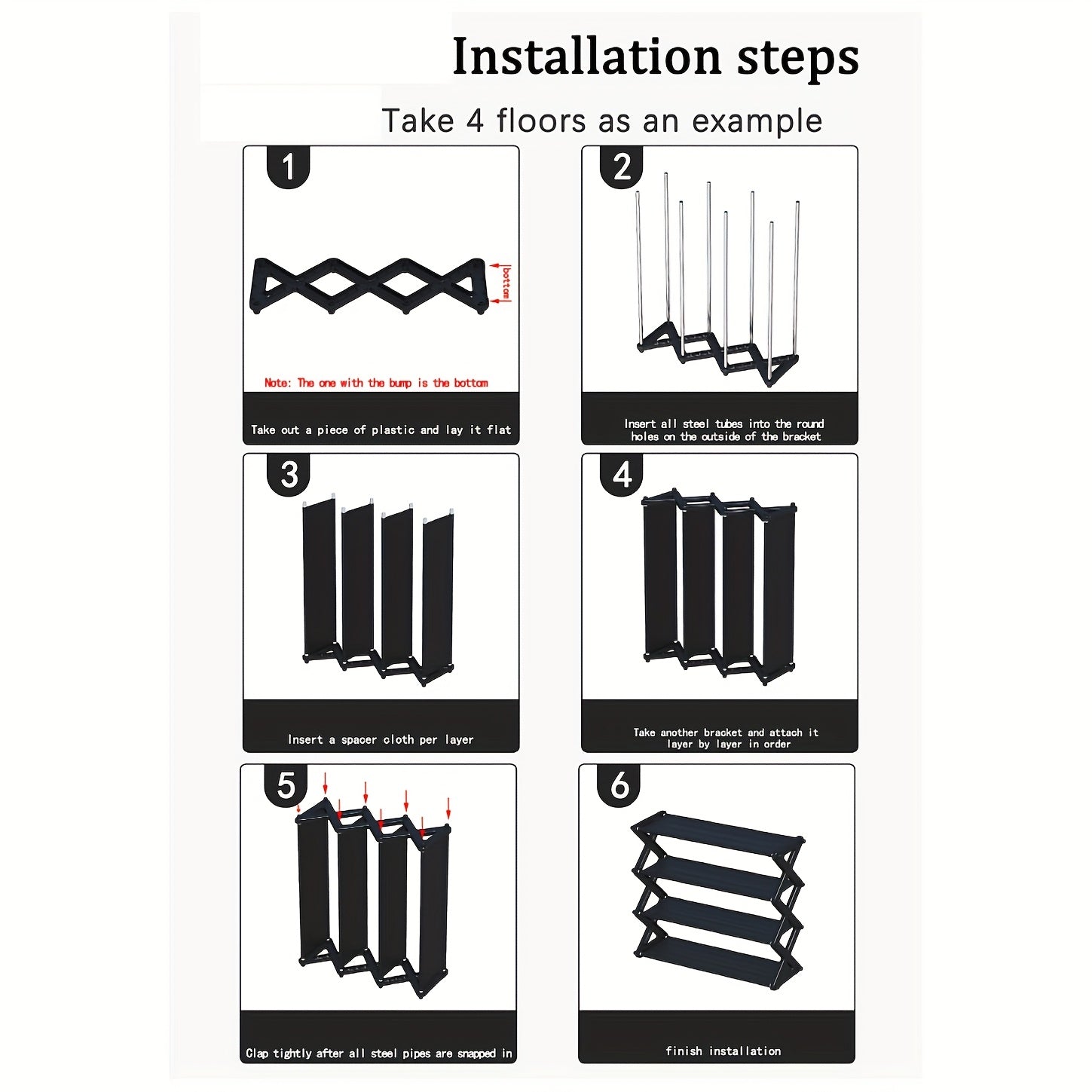 Installation steps

Take 4 floors as an example

1

bottom

Note: The one with the bump is the bottom

Take out a piece of plastic and lay it flat

2

Insert all steel tubes into the round holes on the outside of the bracket

3

Insert a spacer cloth per layer

4

Take another bracket and attach it layer by layer in order

5

Clap tightly after all steel pipes are snapped in

6

finish installation