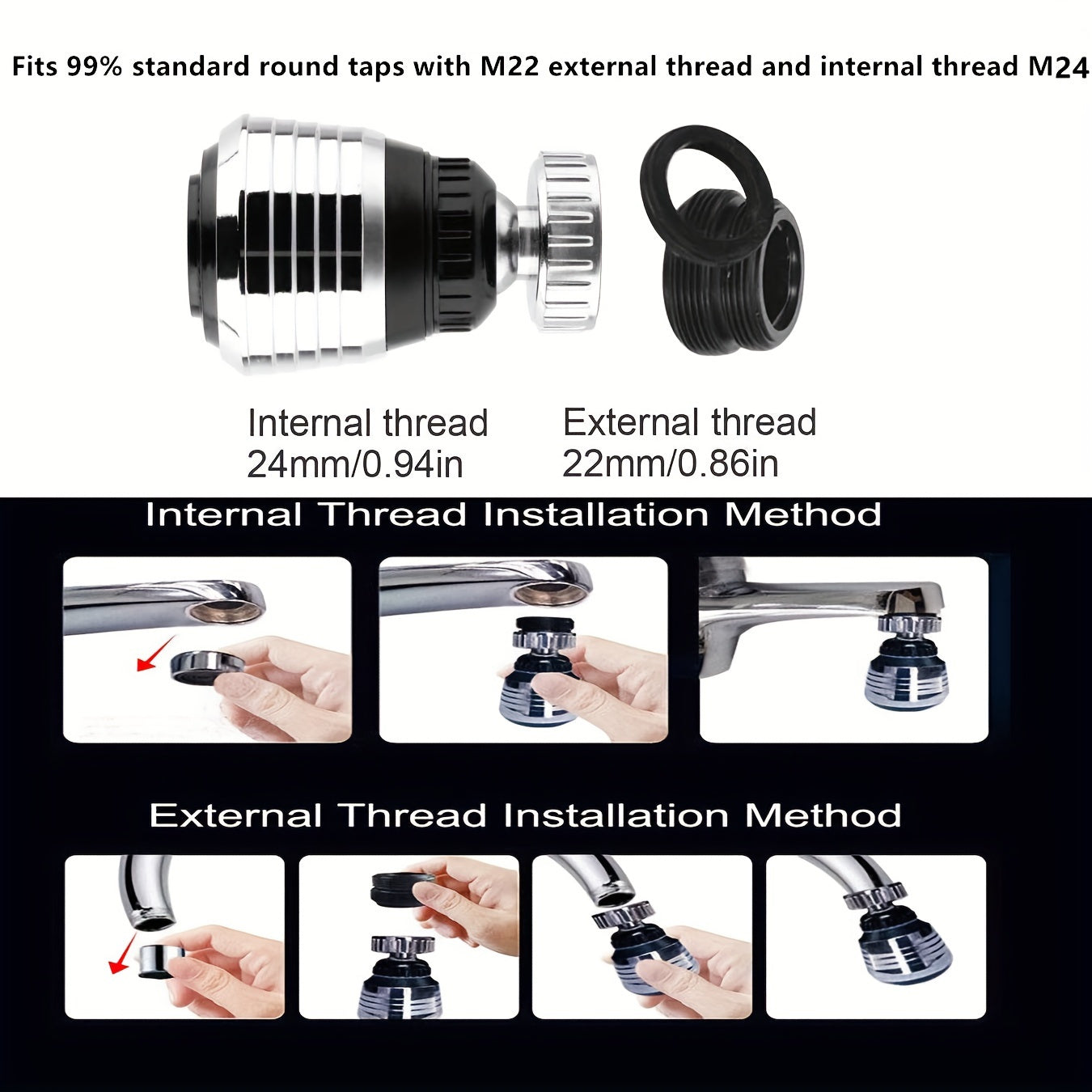 Fits 99% standard round taps with M22 external thread and internal thread M24

Internal thread
24mm/0.94in

External thread
22mm/0.86in

Internal Thread Installation Method

External Thread Installation Method