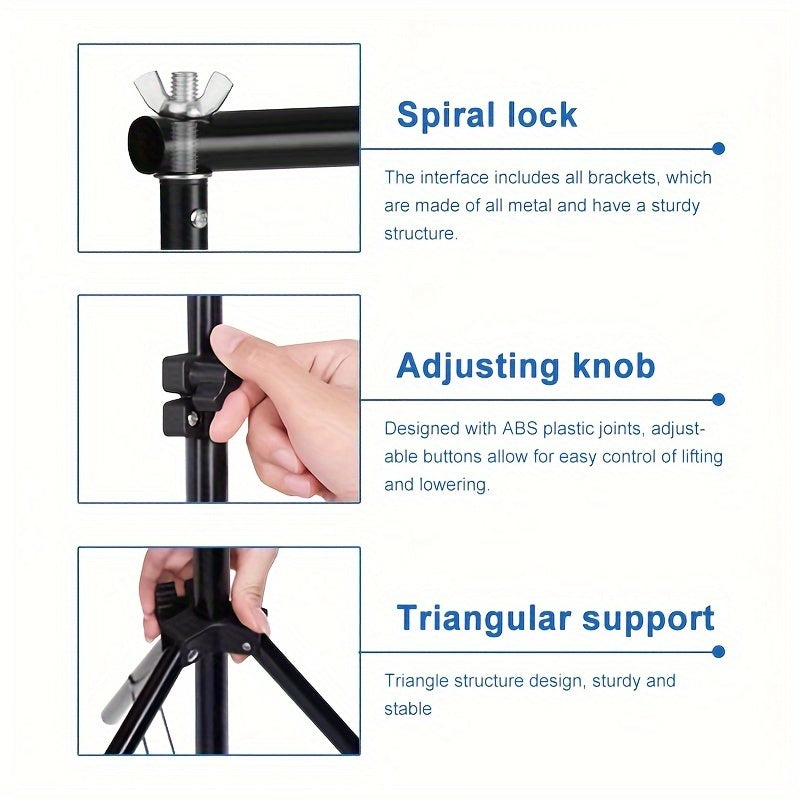 Spiral lock

The interface includes all brackets, which are made of all metal and have a sturdy structure.

Adjusting knob

Designed with ABS plastic joints, adjustable buttons allow for easy control of lifting and lowering.

Triangular support

Triangle structure design, sturdy and stable