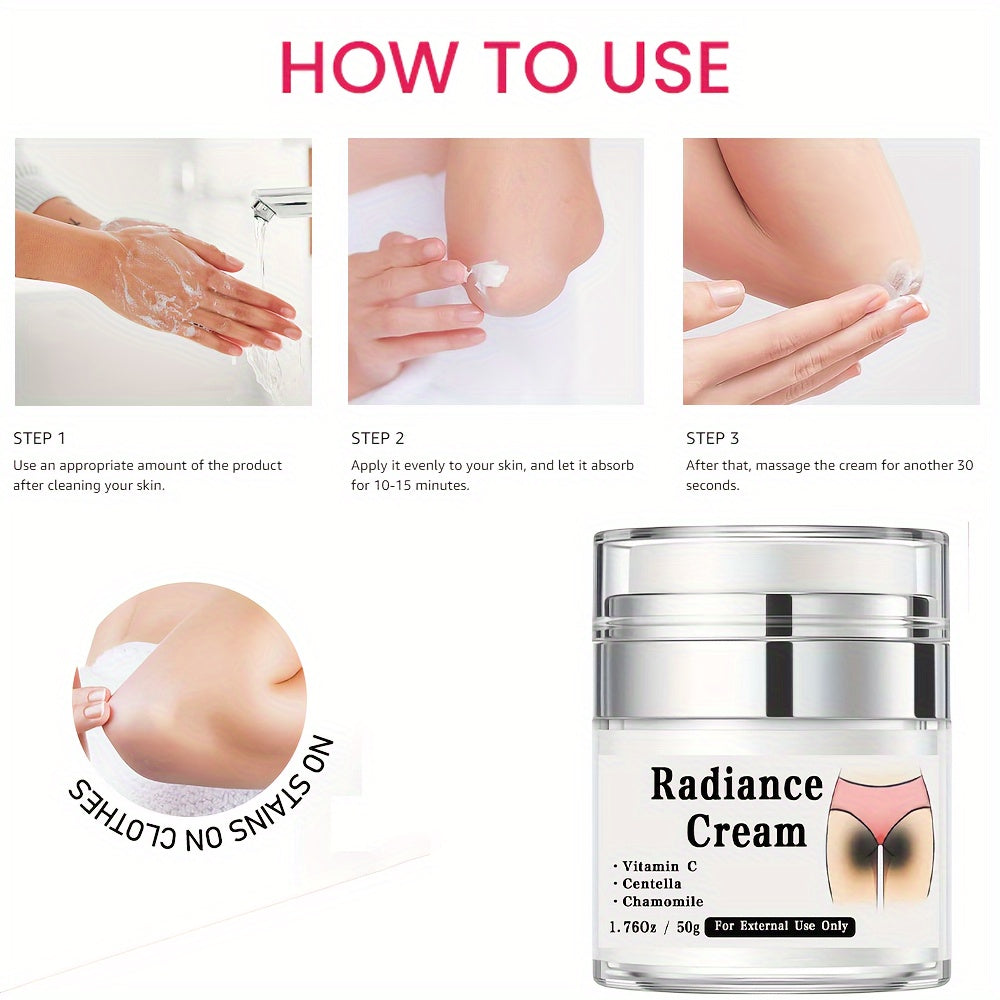 HOW TO USE

STEP 1
Use an appropriate amount of the product after cleaning your skin.

STEP 2
Apply it evenly to your skin, and let it absorb for 10-15 minutes.

STEP 3
After that, massage the cream for another 30 seconds.

NO STAINS ON CLOTHES

Radiance Cream
• Vitamin C
• Centella
• Chamomile
1.76Oz / 50g For External Use Only